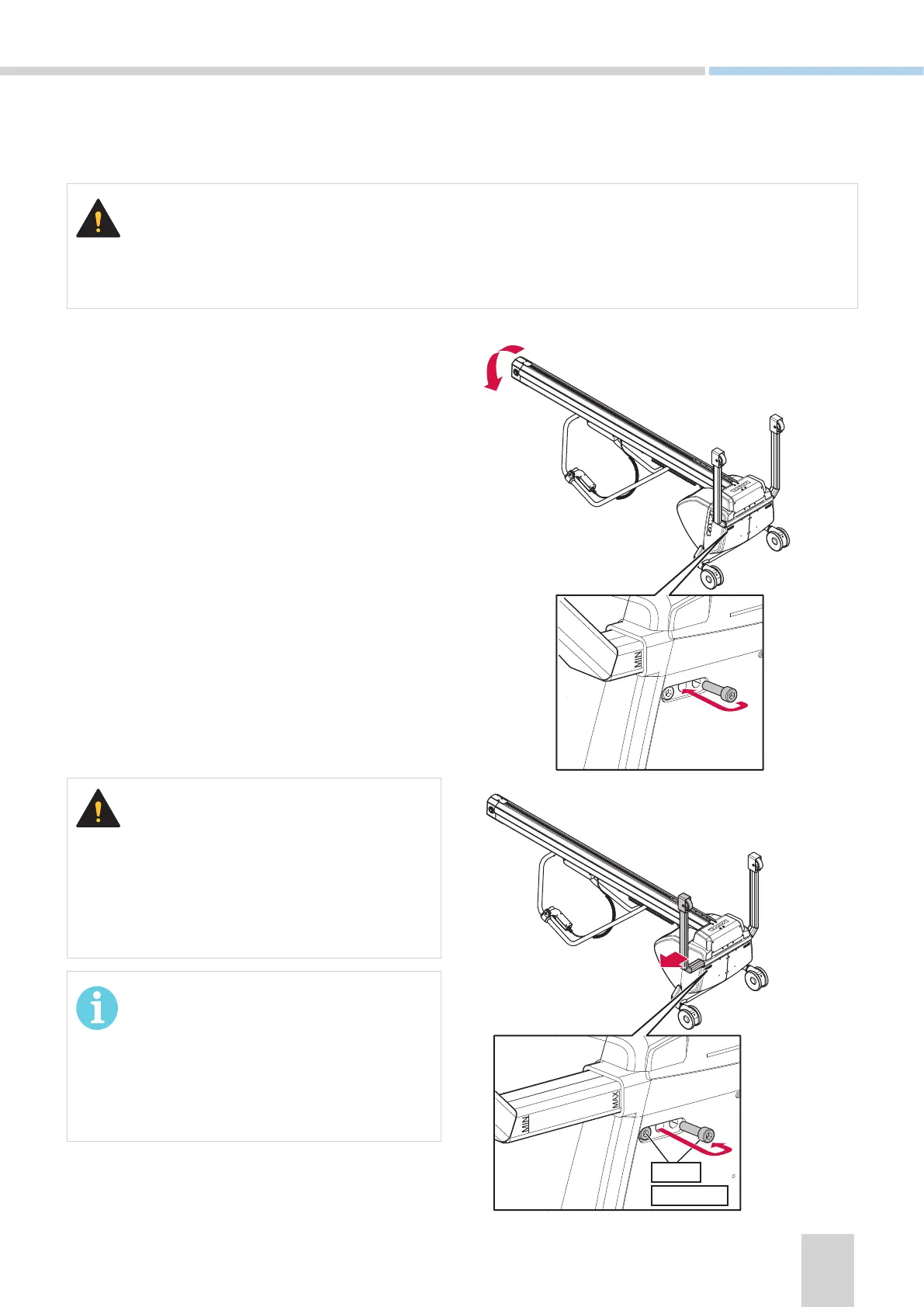 MIN

MAX

MIN