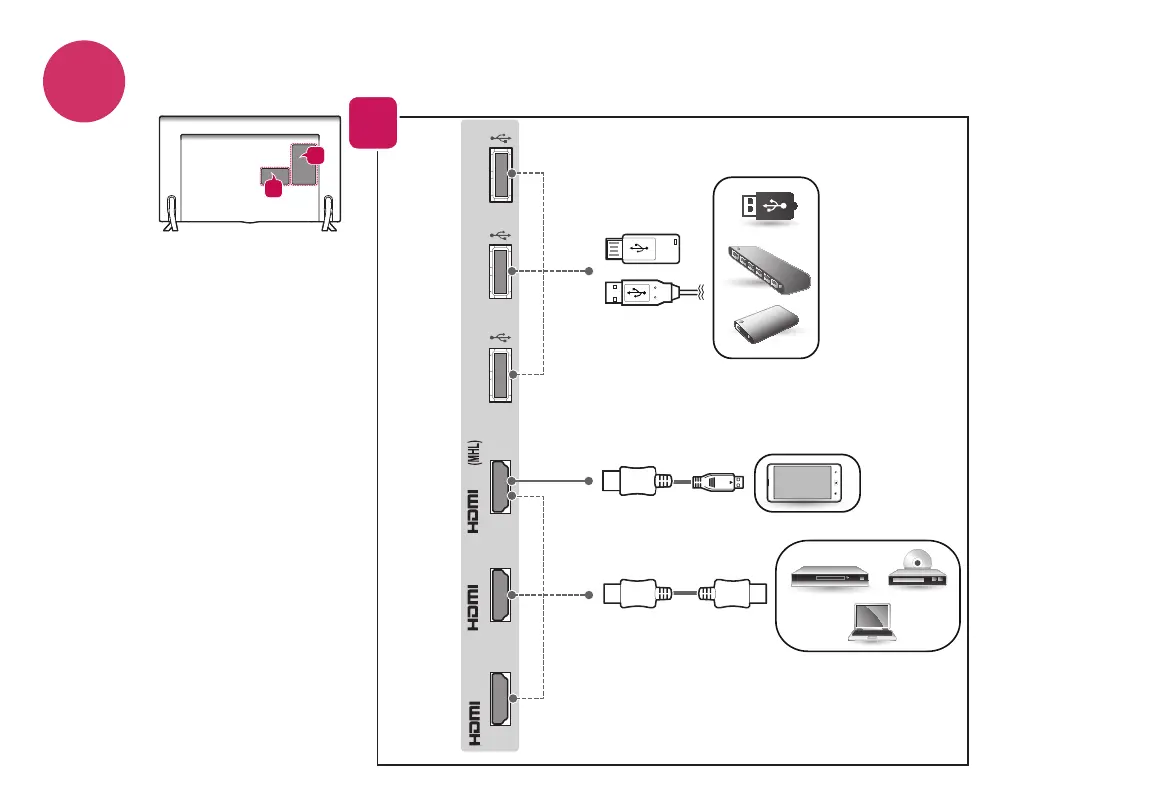 (MHL)
HDMI
HDMI
HDMI