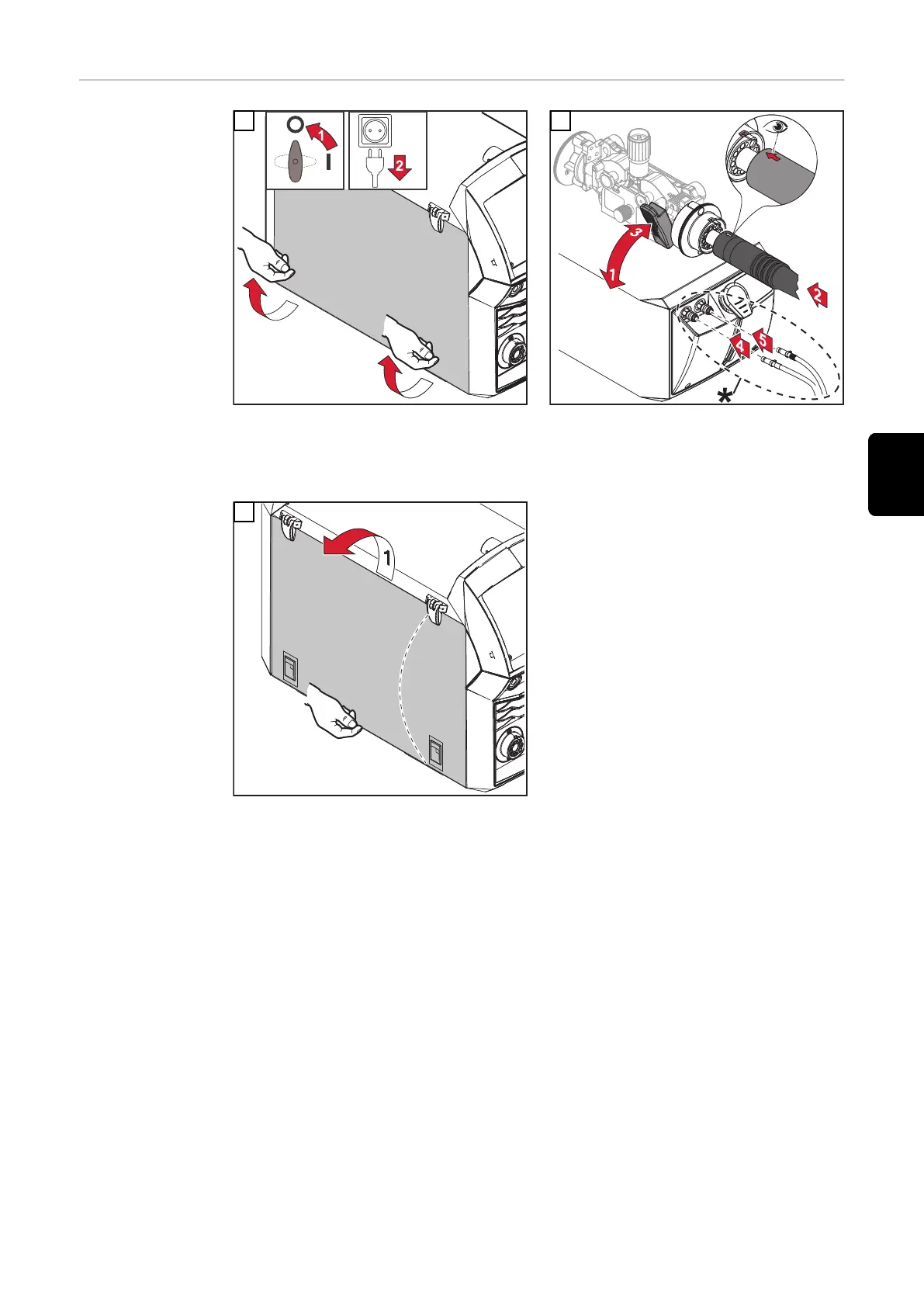 O 1 I 2

3 1 2 4 5 *

1