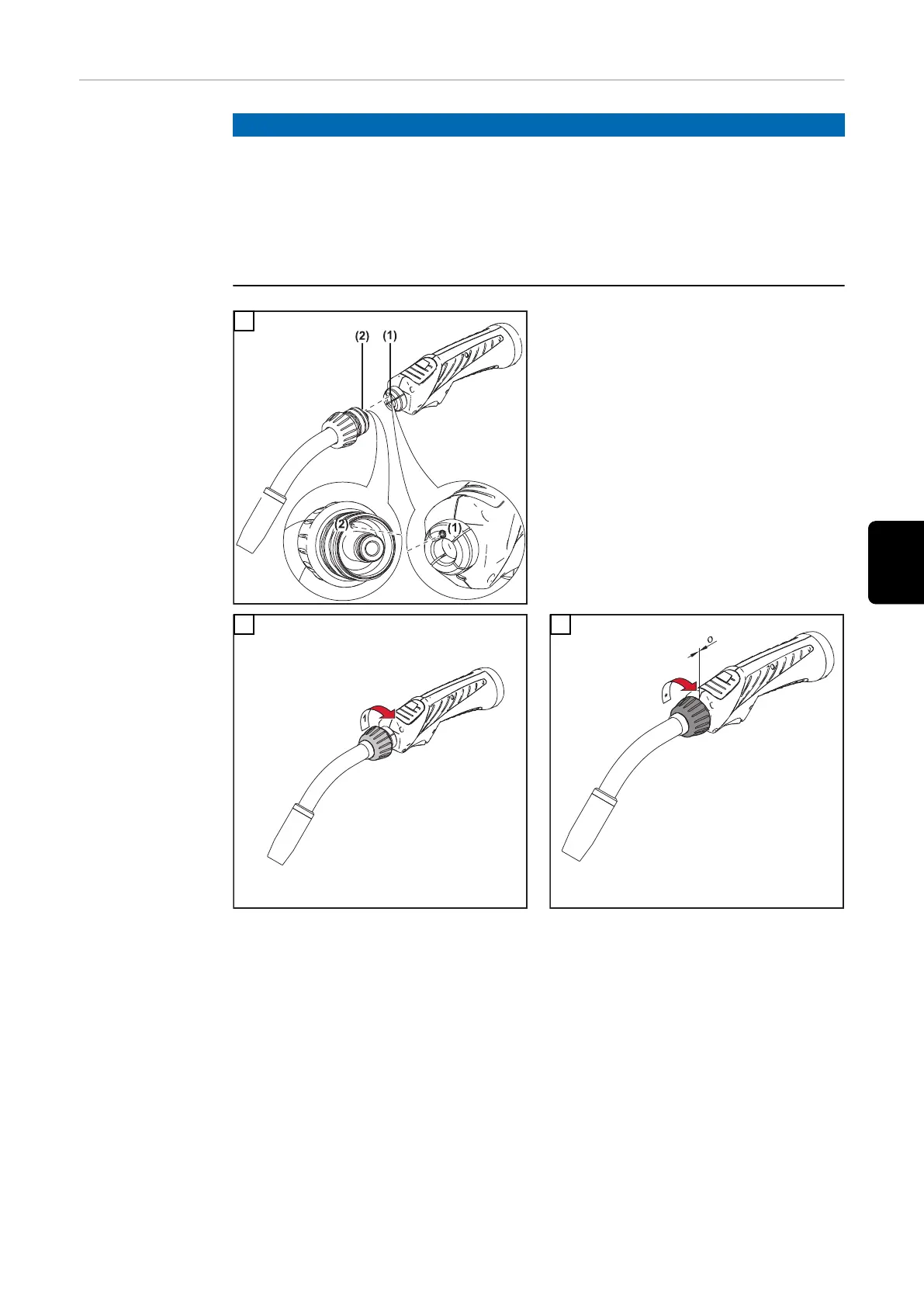 (2) (1)

(2) (1)

1

0

*