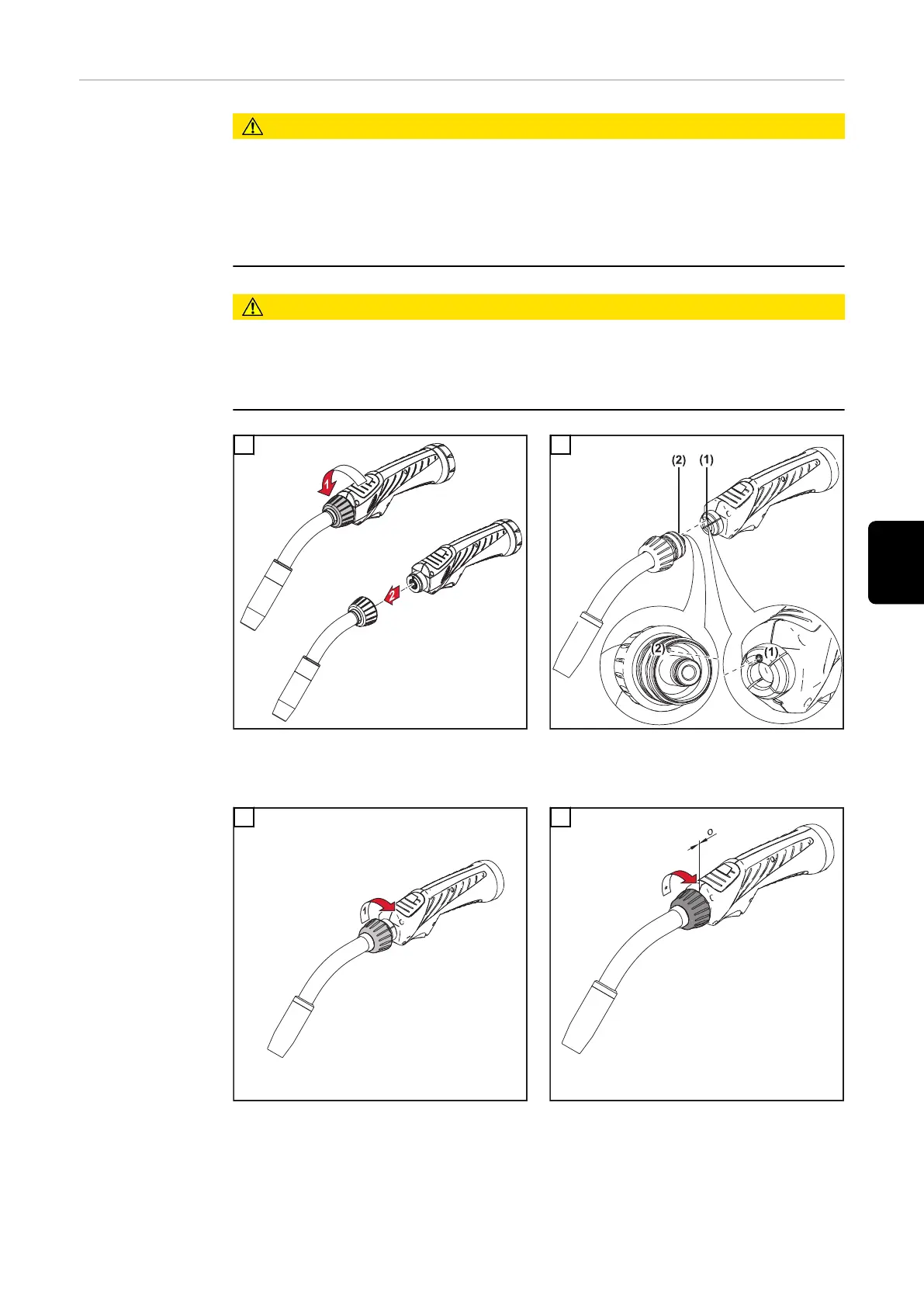 1

2

(2) (1)

(2)

(1)

1

0

*