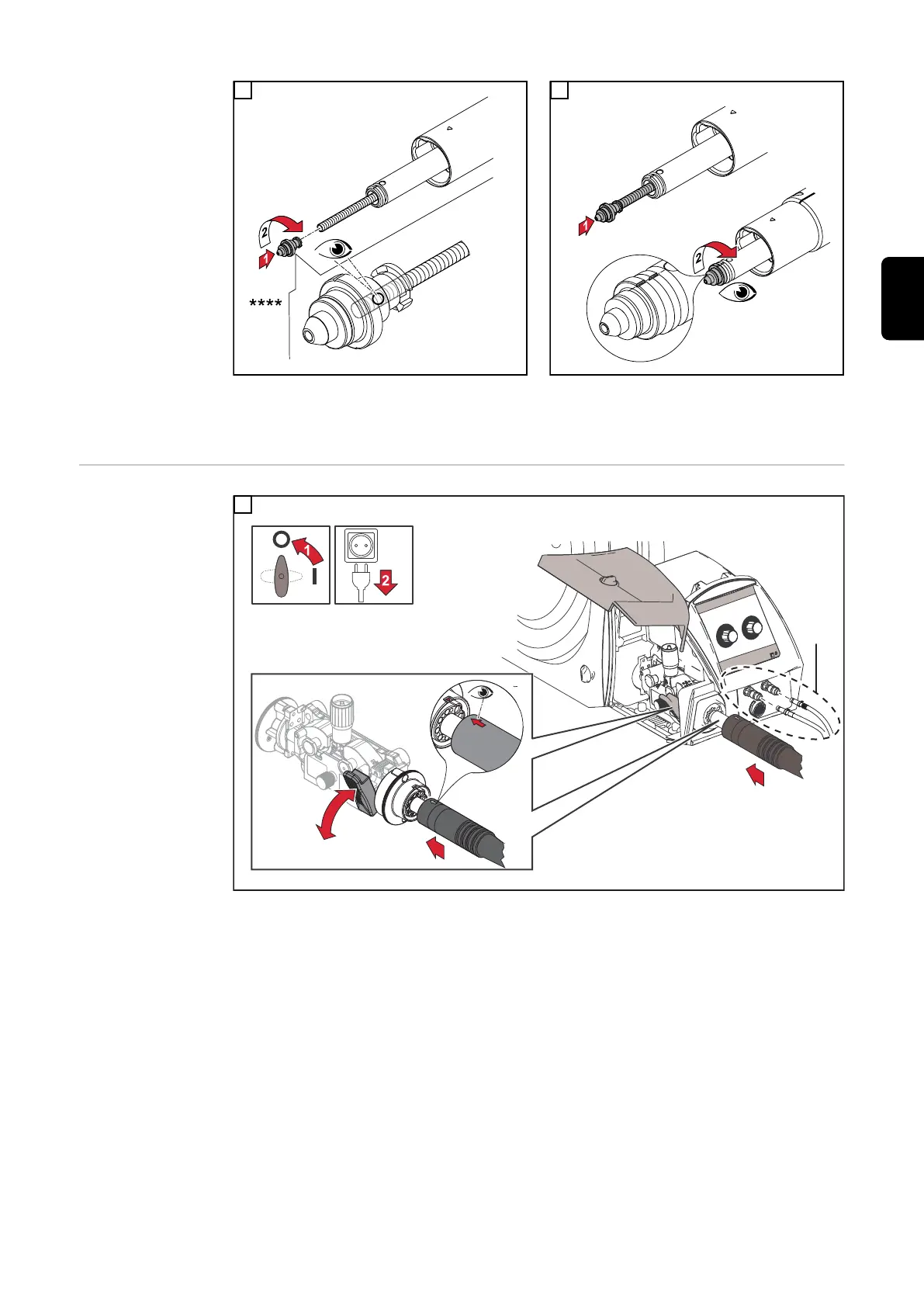 2
1
****

1
2

1
2