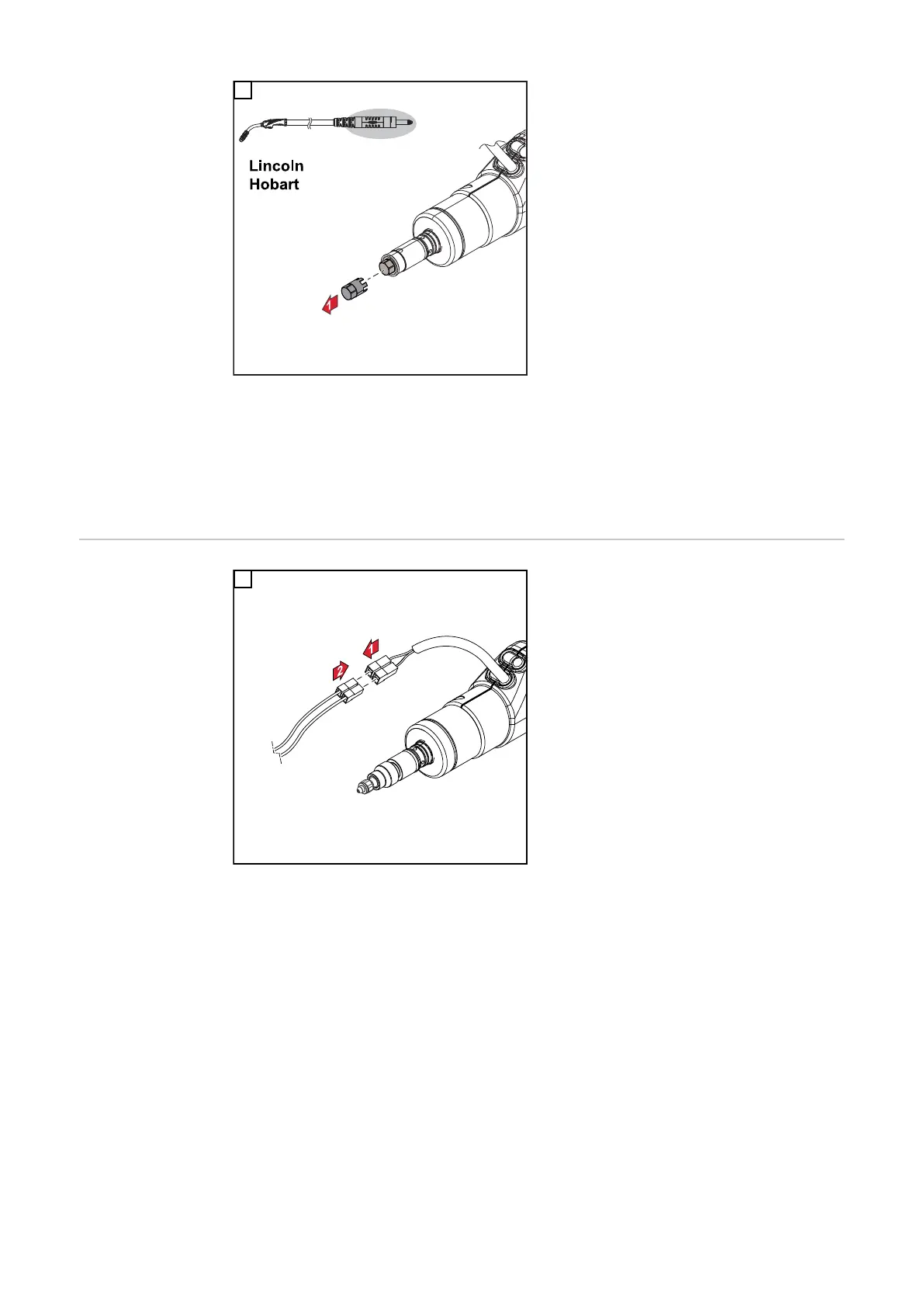 Lincoln
Hobart

1

2

1