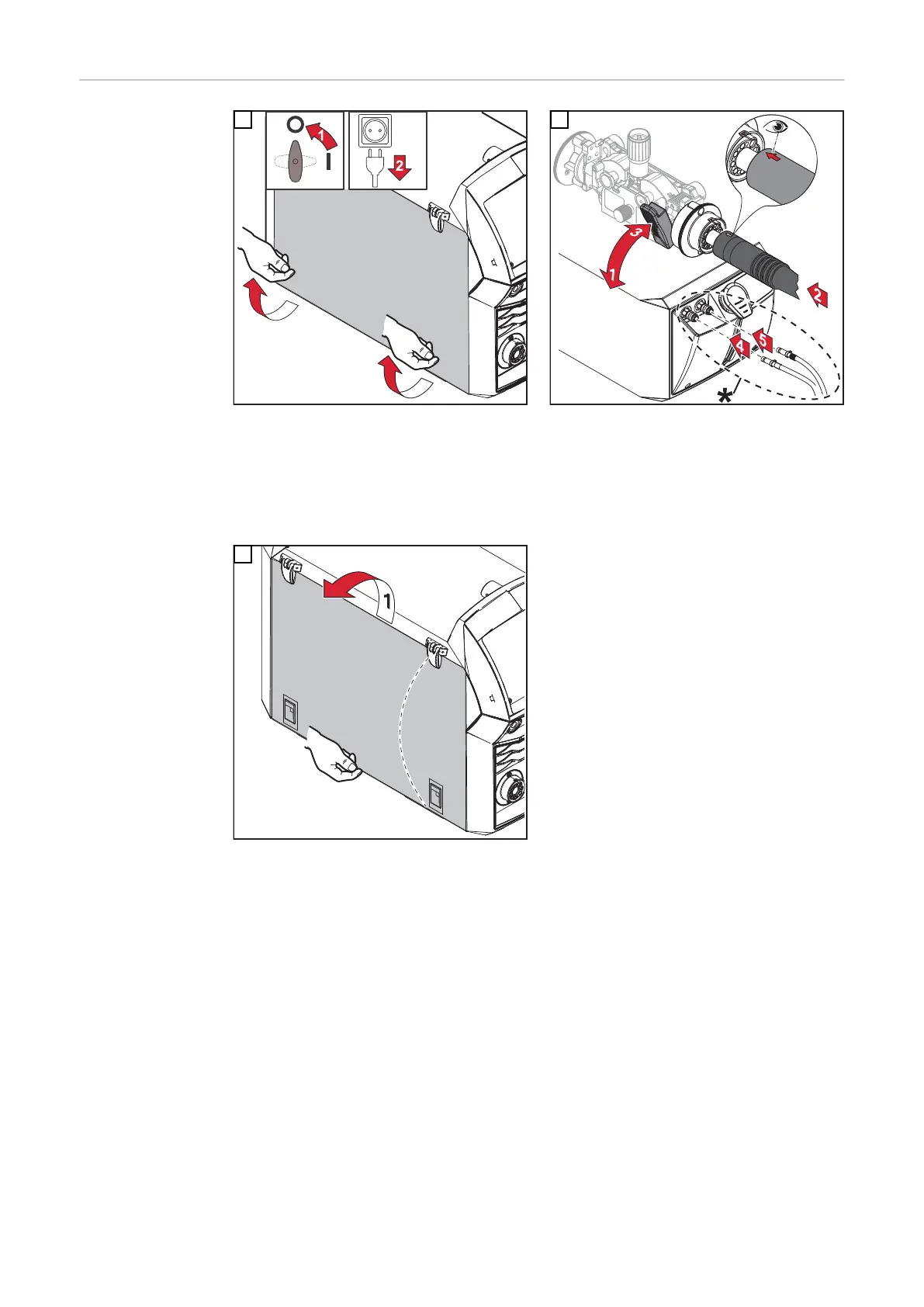 O
1
I
2

3
1
2
4
5
*

1