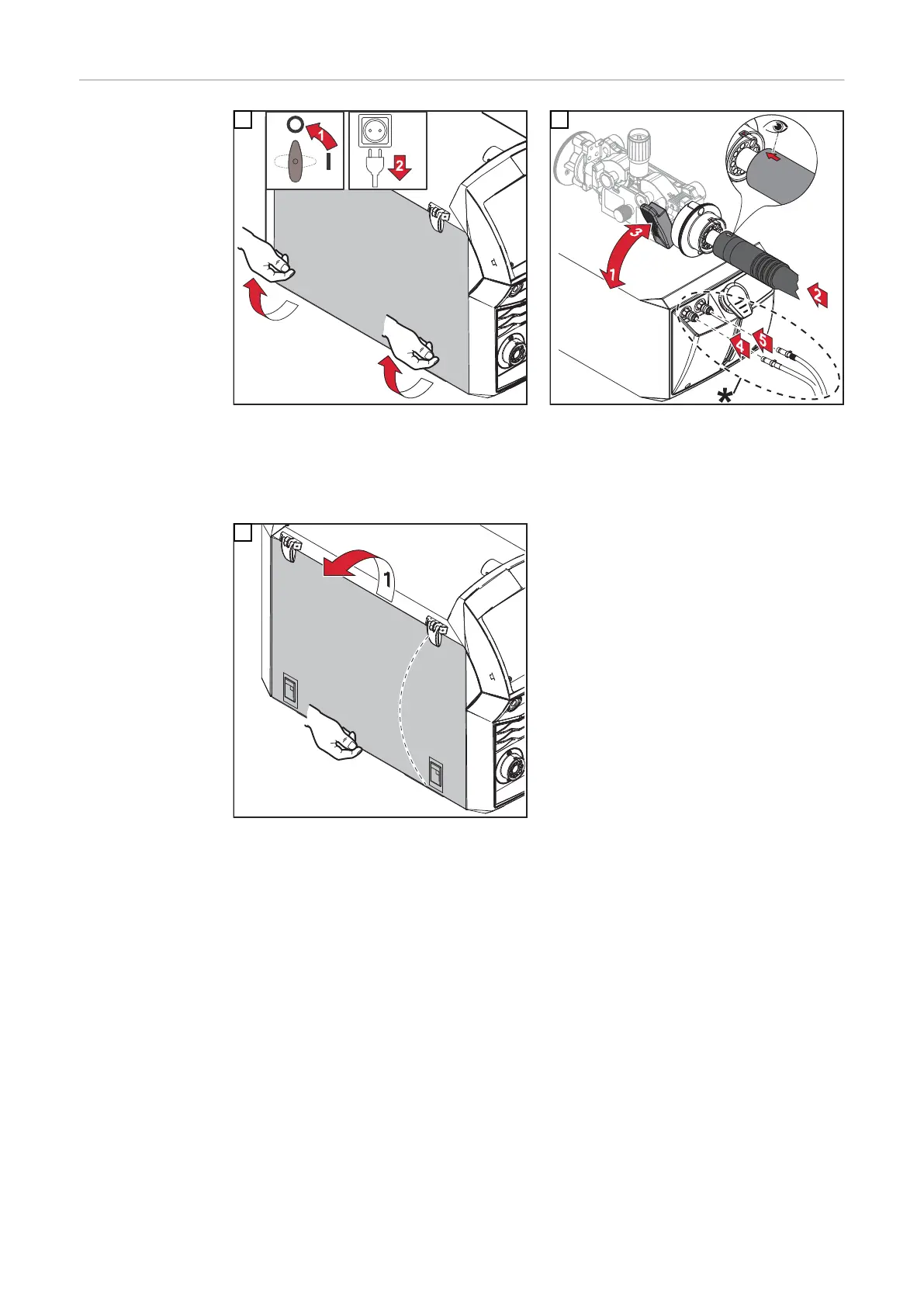 O
1
I
2

3
1
2
4
5
*

1