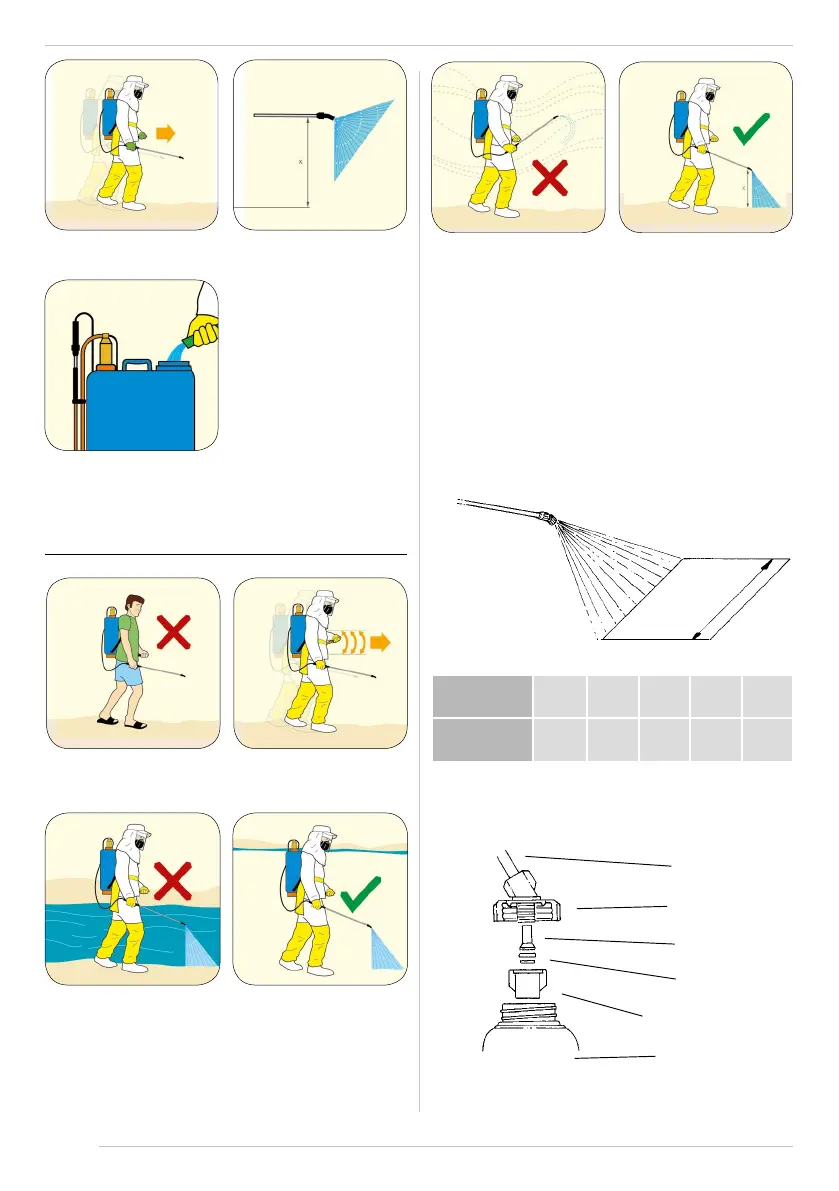 x

x