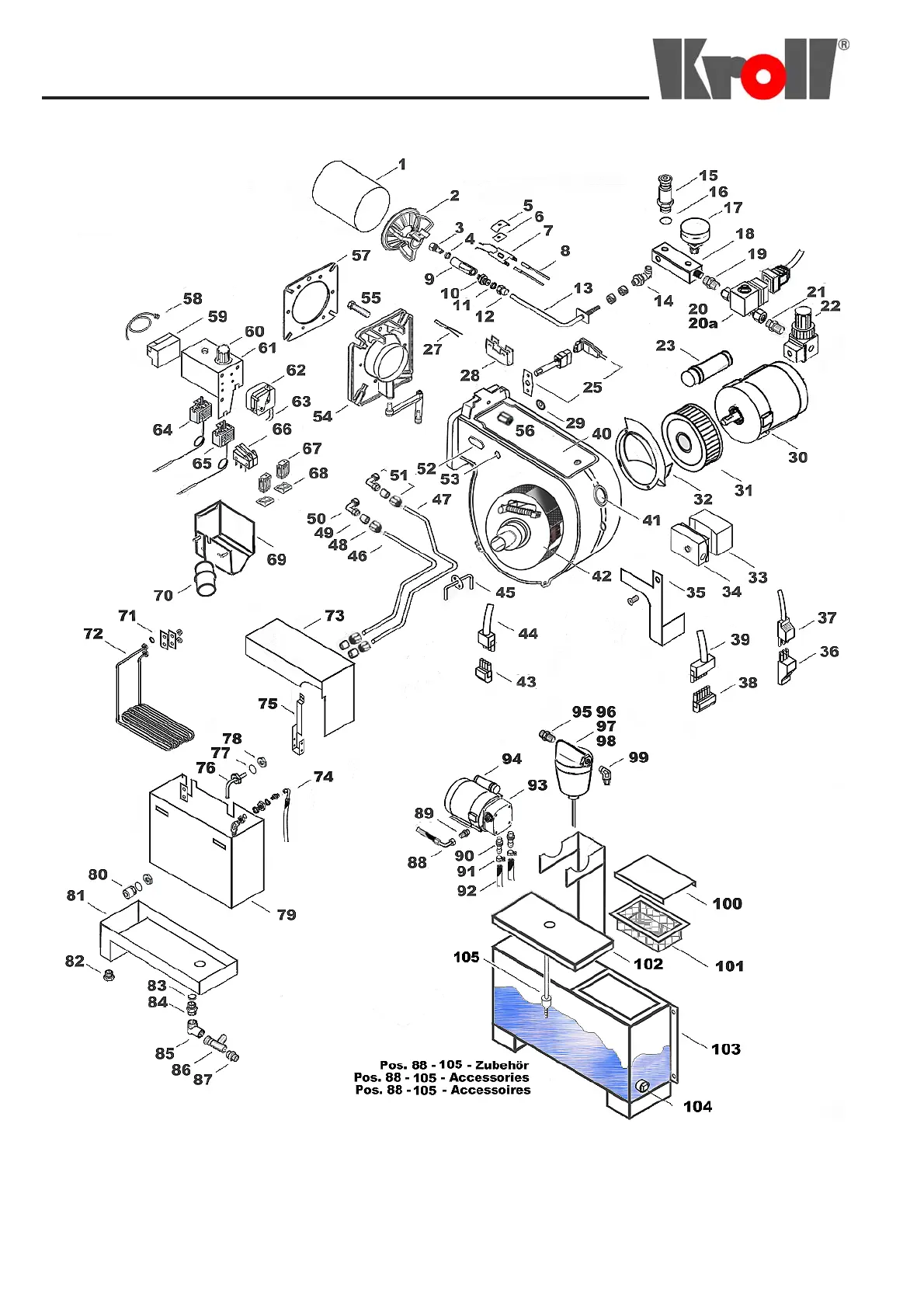 Kroll®

1
2
3
4
5
6
7
8
9
10
11
12
13
14
15
16
17
18
19
20
20a
21
22
23
25
27
28
29
30
31
32
33
34
35
36
37
38
39
40
41
42
43
44
45
46
47
48
49
50
51
52
53
54
55
56
57
58
59
60
61
62
63
64
65
66
67
68
69
70
71
72
73
74
75
76
77
78
79
80
81
82
83
84
85
86
87
88
89
90
91
92
93
94
95 96
97
98
99
100
101
102
103
104
105

Pos. 88 - 105 - Zubehör
Pos. 88 - 105 - Accessories
Pos. 88 - 105 - Accessoires