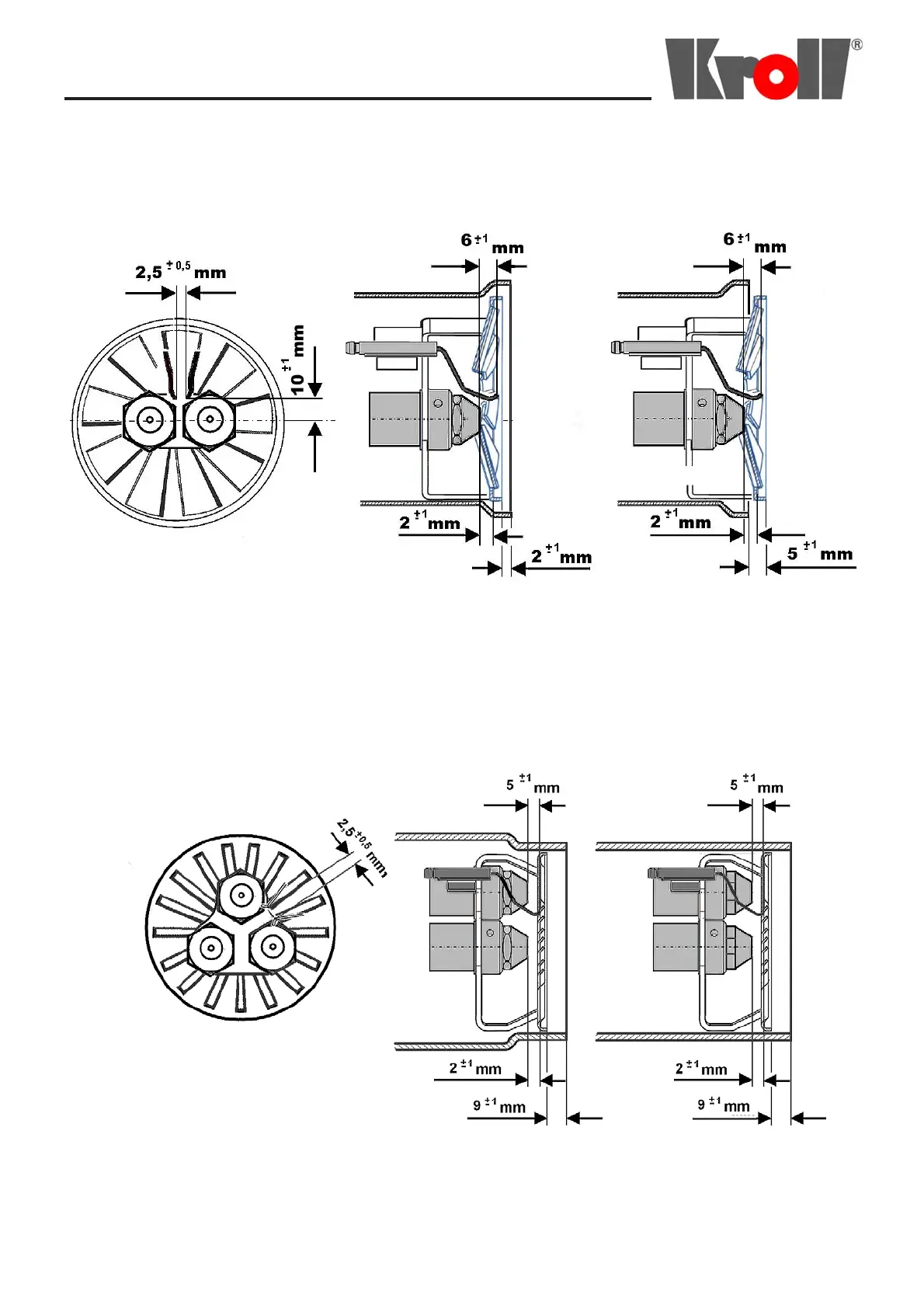 Kroll®

$2,5^{\pm 0,5}$ mm

$10^{\pm 1}$ mm

$6^{\pm 1}$ mm

$2^{\pm 1}$ mm

$2^{\pm 1}$ mm

$6^{\pm 1}$ mm

$2^{\pm 1}$ mm

$5^{\pm 1}$ mm

$2,5^{\pm 0,5}$ mm

$5^{\pm 1}$ mm

$2^{\pm 1}$ mm

$9^{\pm 1}$ mm

$5^{\pm 1}$ mm

$2^{\pm 1}$ mm

$9^{\pm 1}$ mm