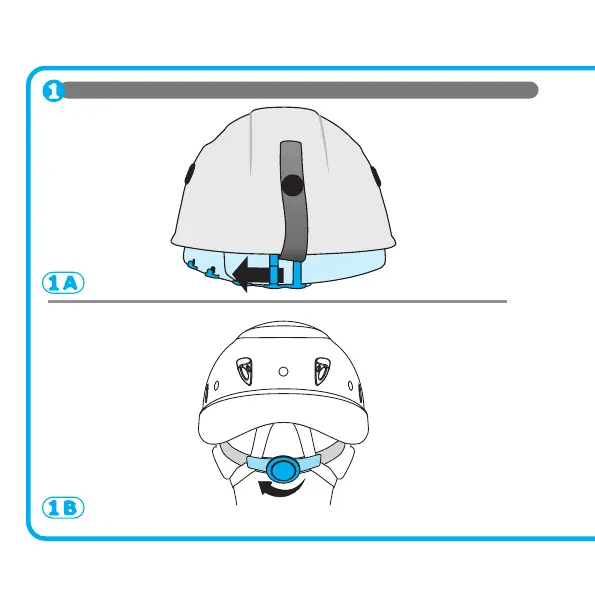 1

1A

1B