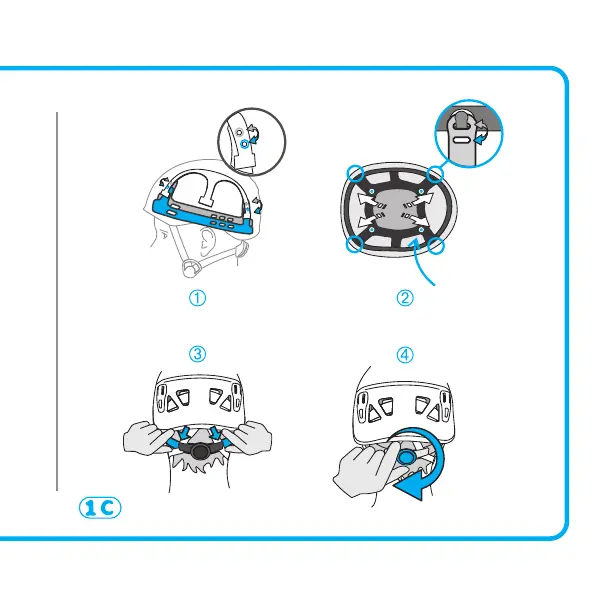 ①

②

③

④

1C