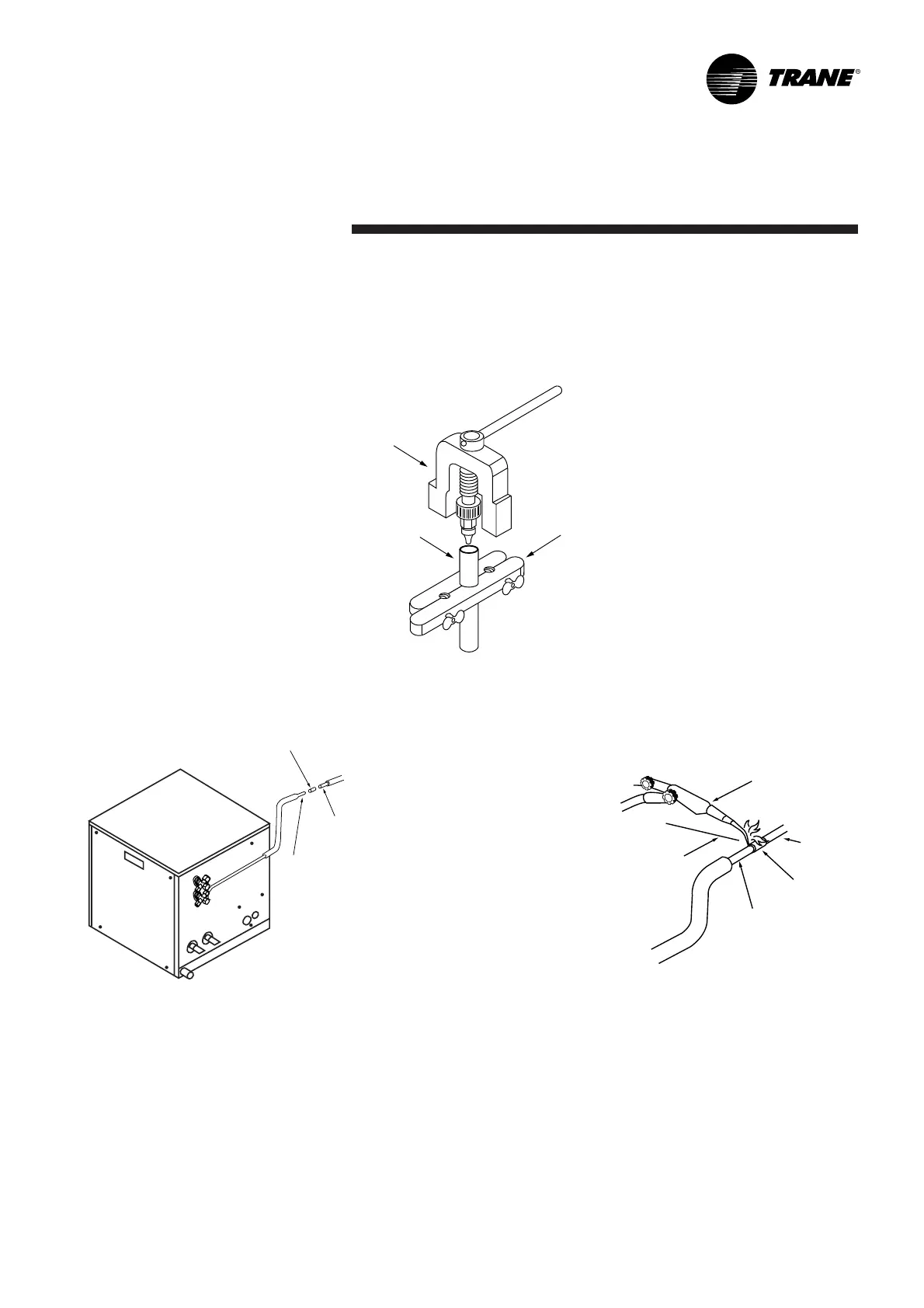 TRANE®