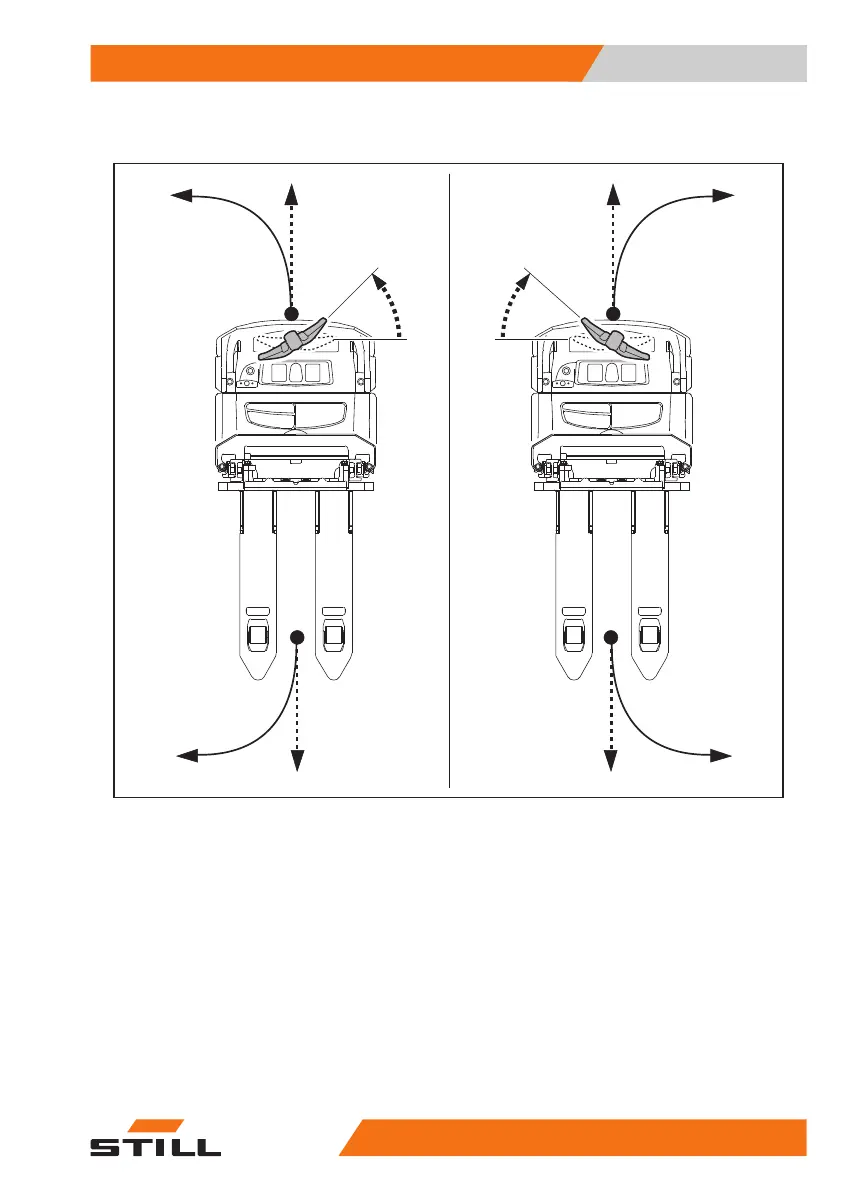 STILL