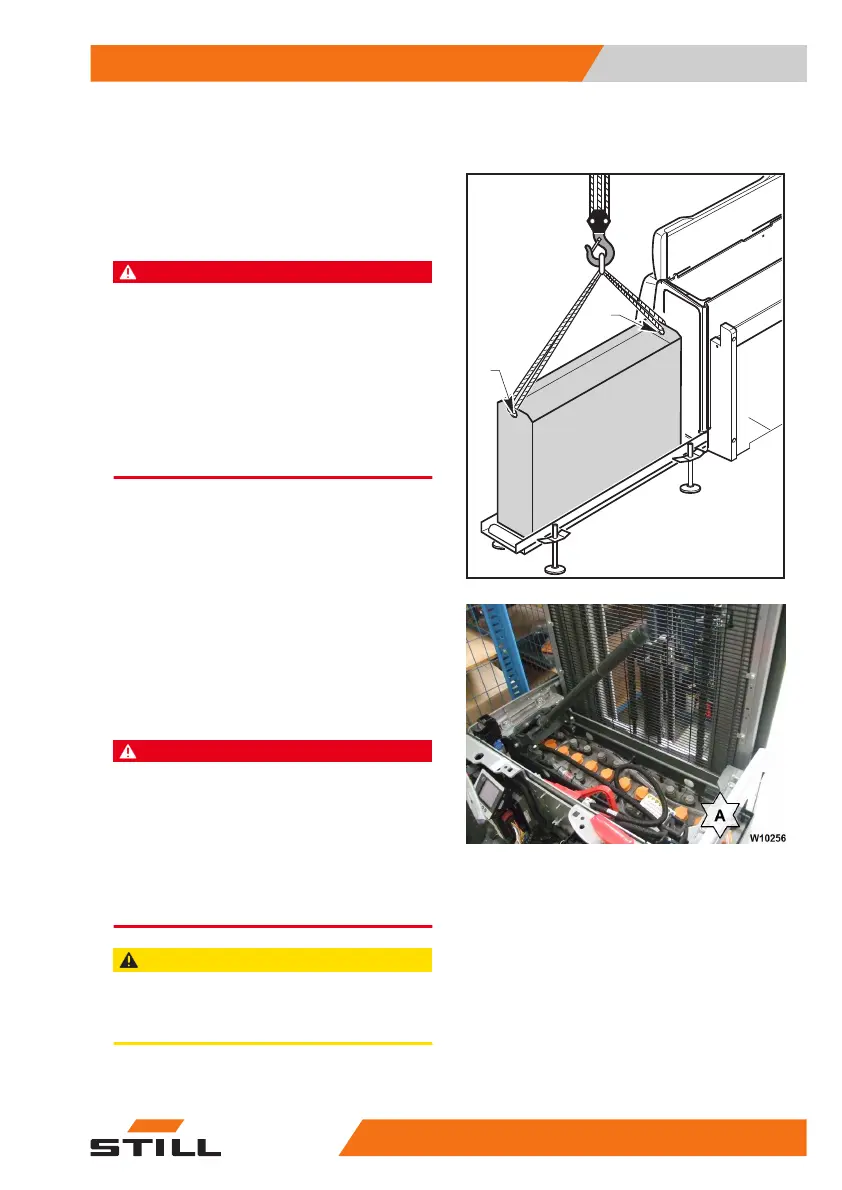 A

W10256

STILL