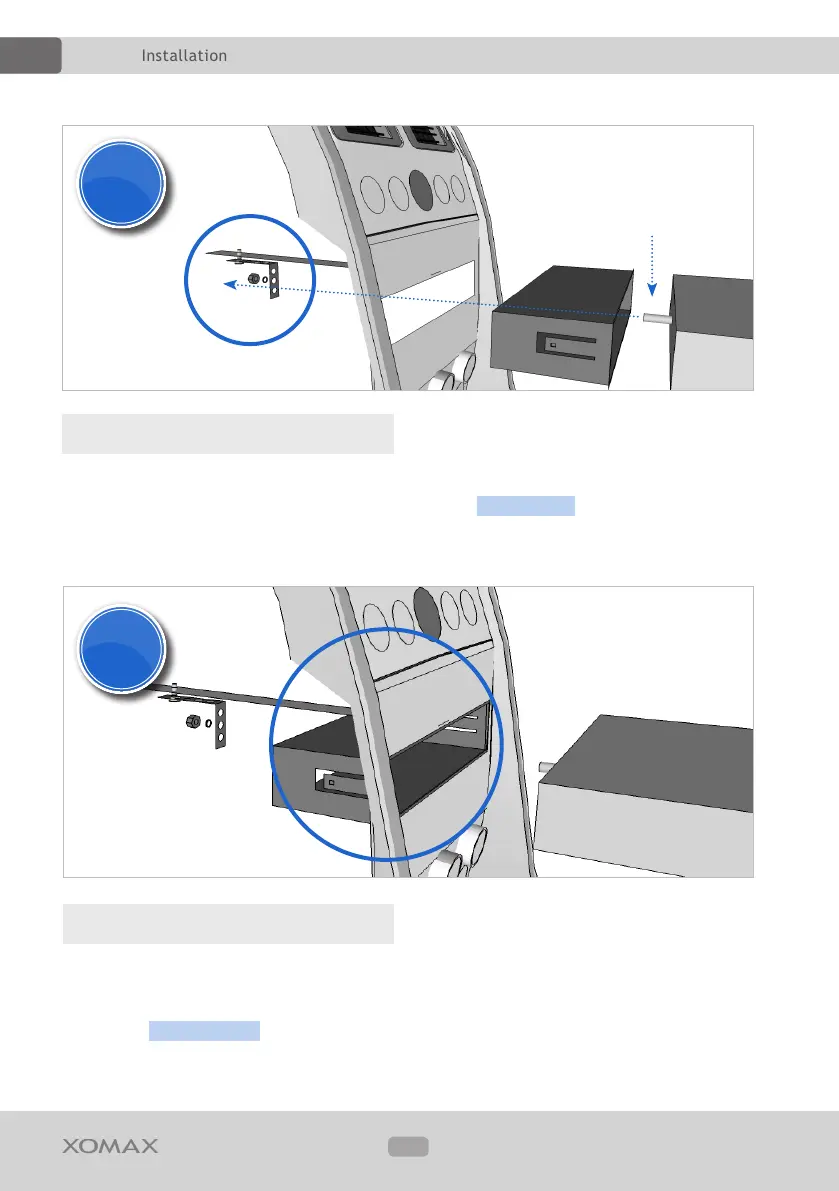 Installation

XOMAX