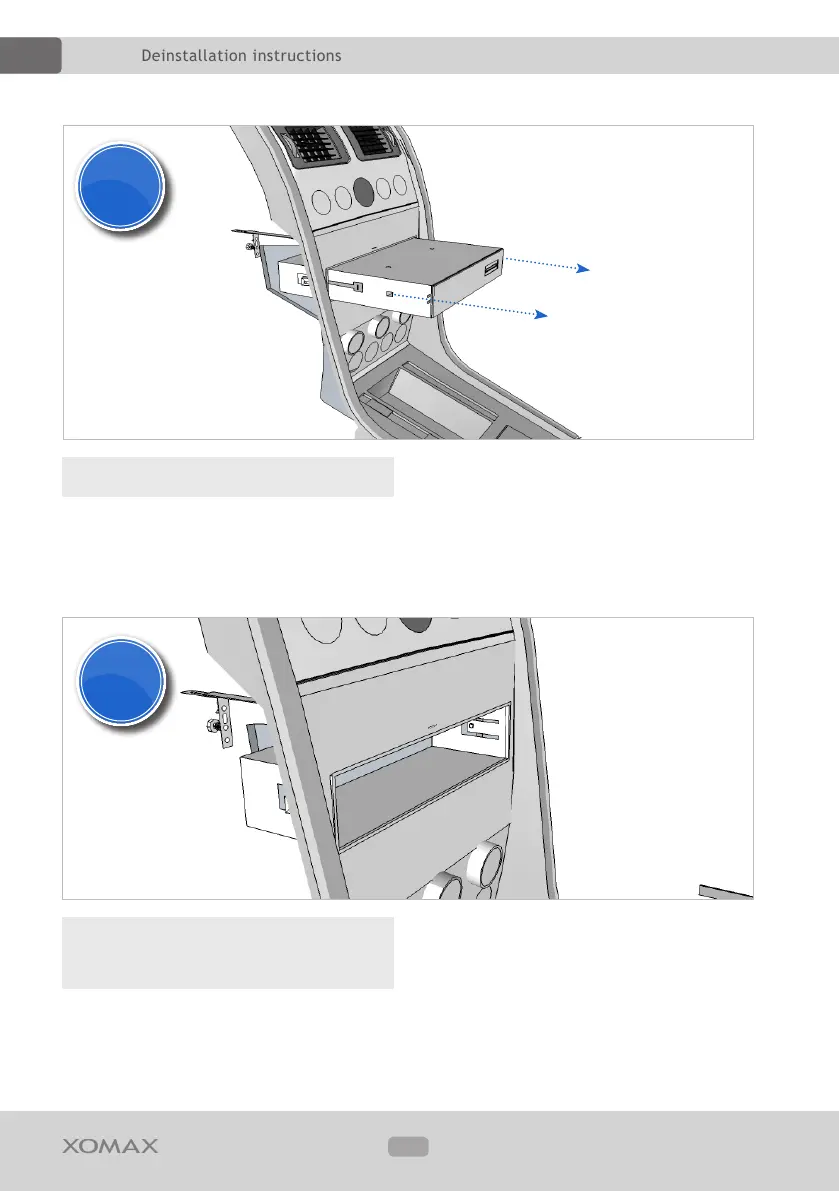 Deinstallation instructions

XOMAX