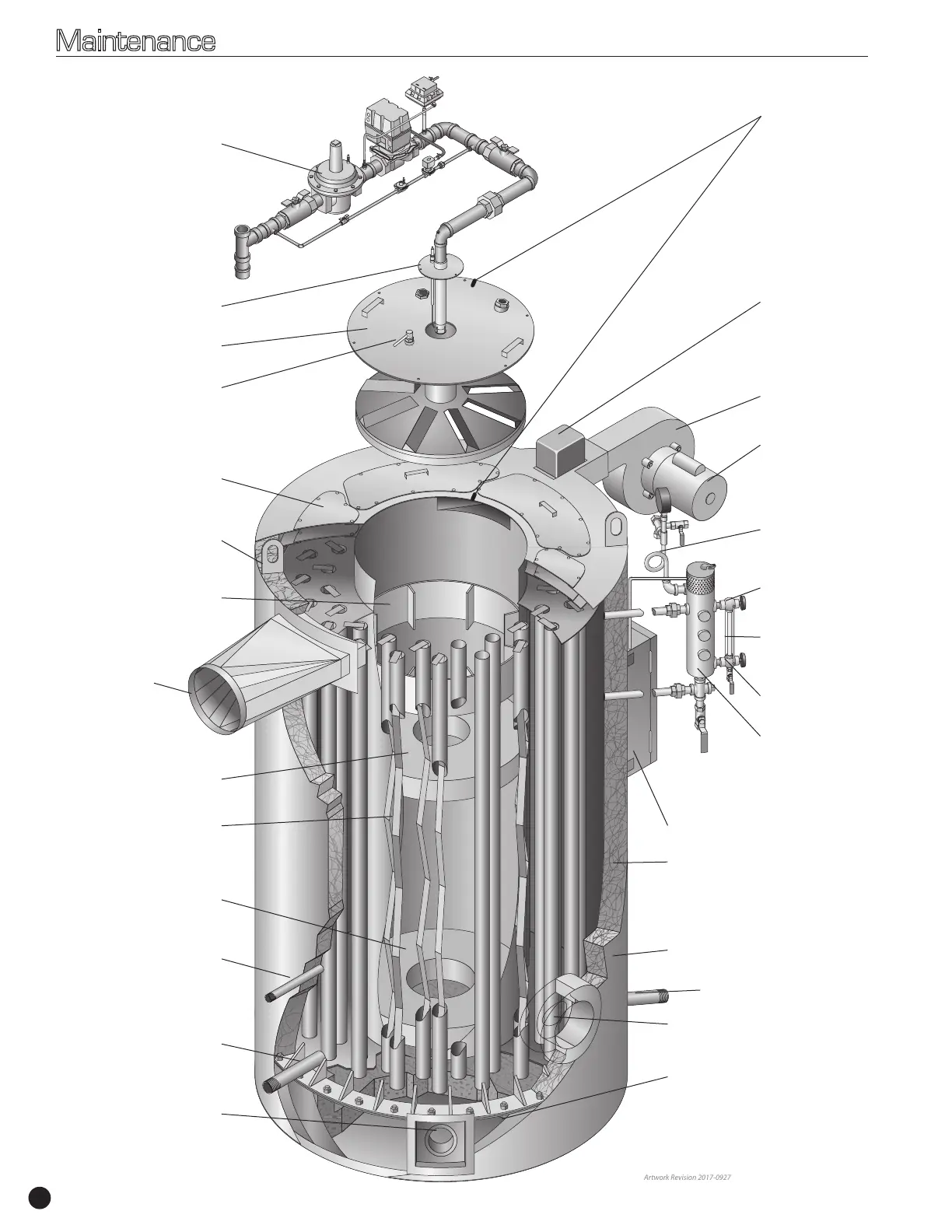 Maintenance

Artwork Revision 2017-0927