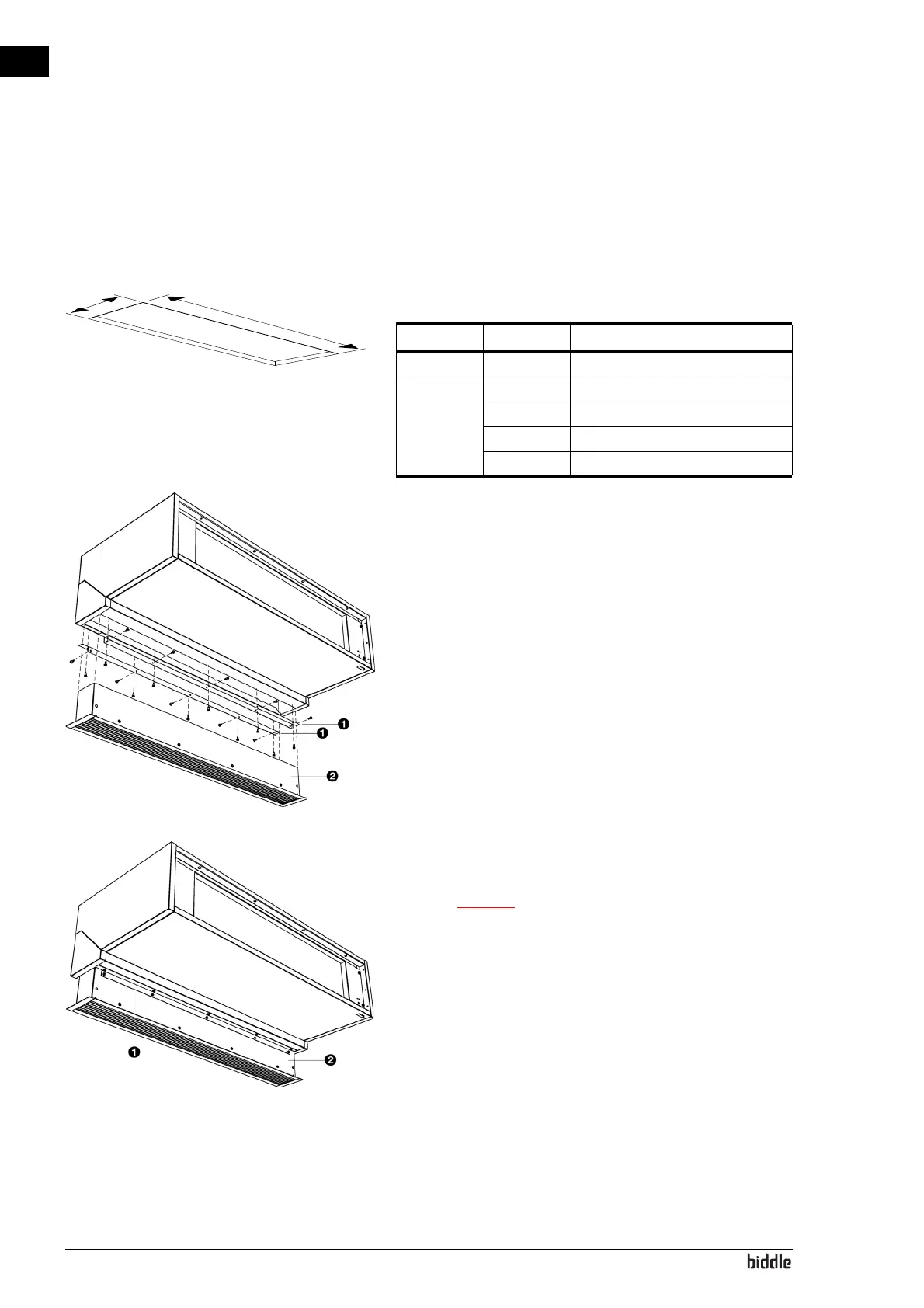 ❶
❶
❷
❶
❷
biddle