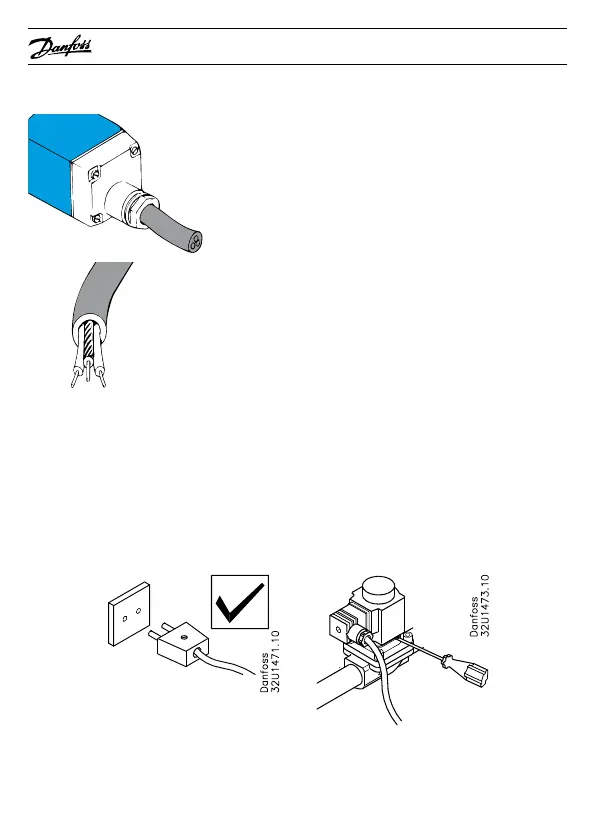 Danfoss

Danfoss
32U1471.10

Danfoss
32U1473.10