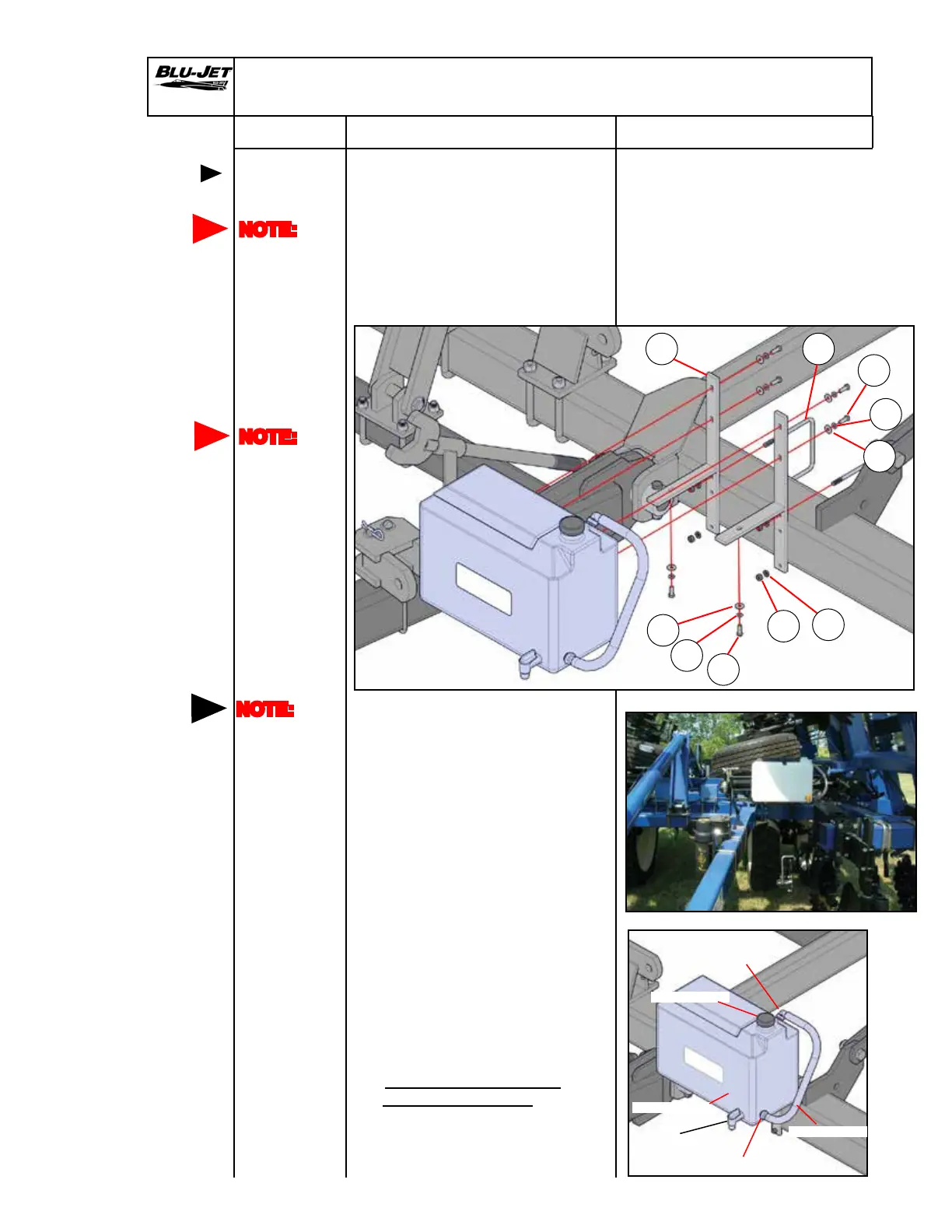 BLU-JET

NOTE:

NOTE:

NOTE: