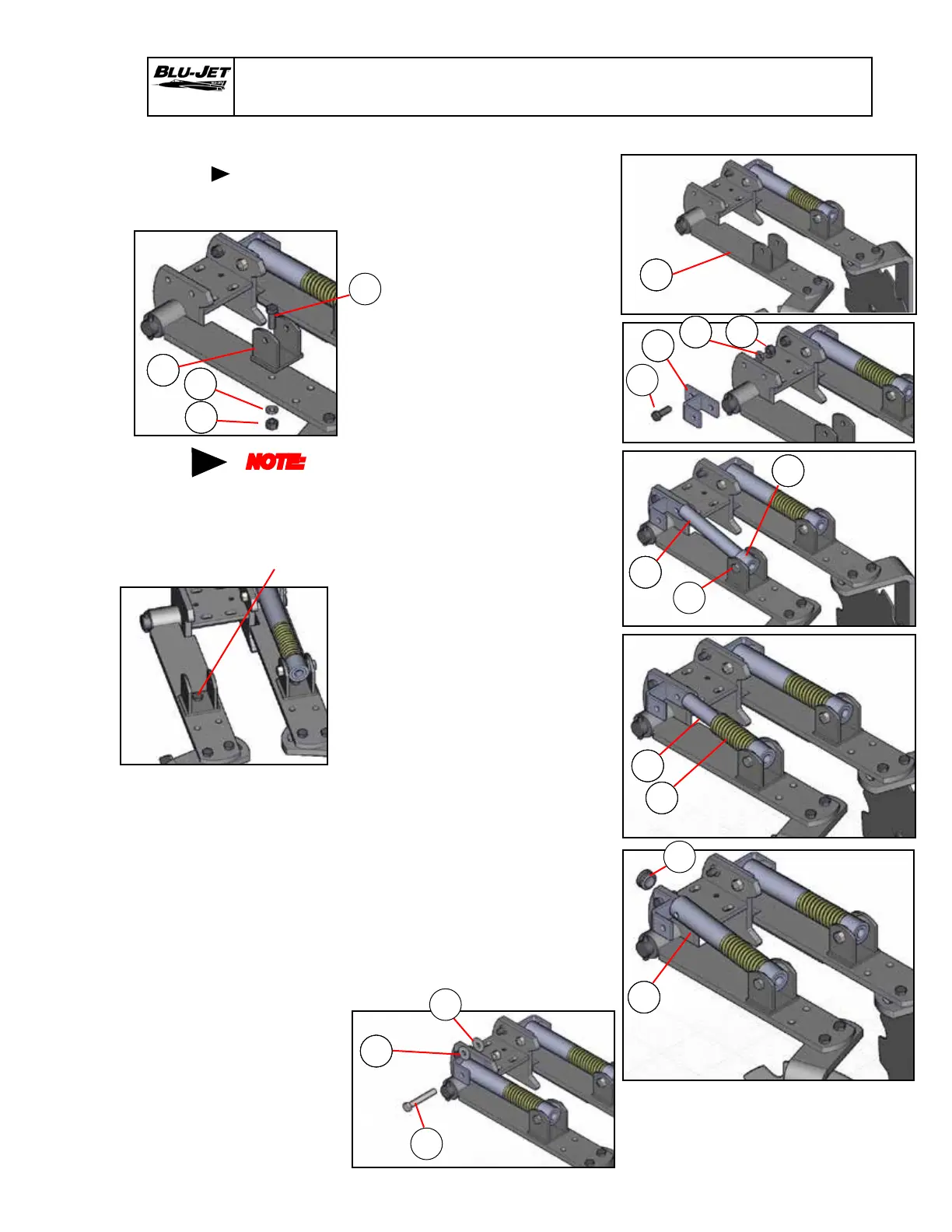 BLU-JET

NOTE: