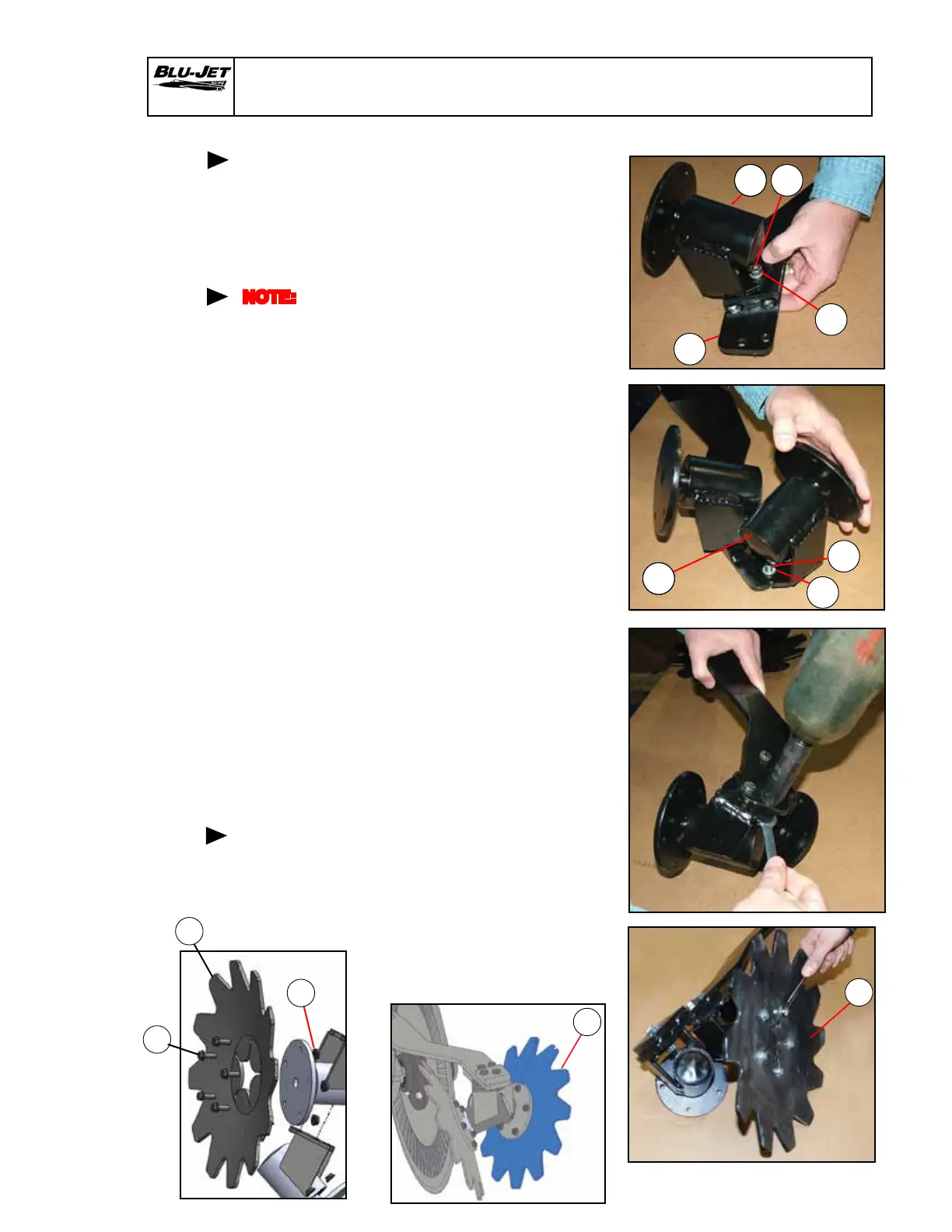 BLU-JET

NOTE: