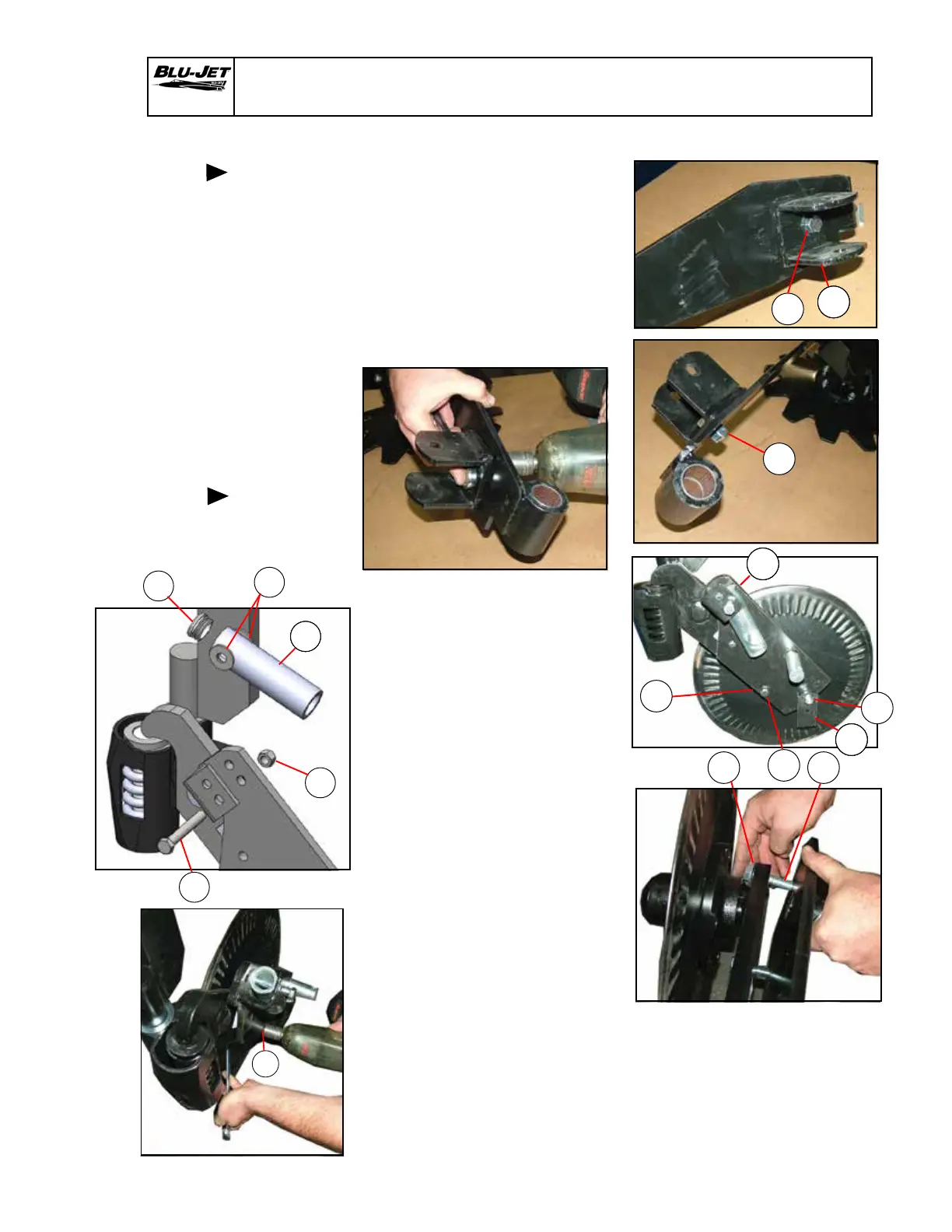 BLU-JET