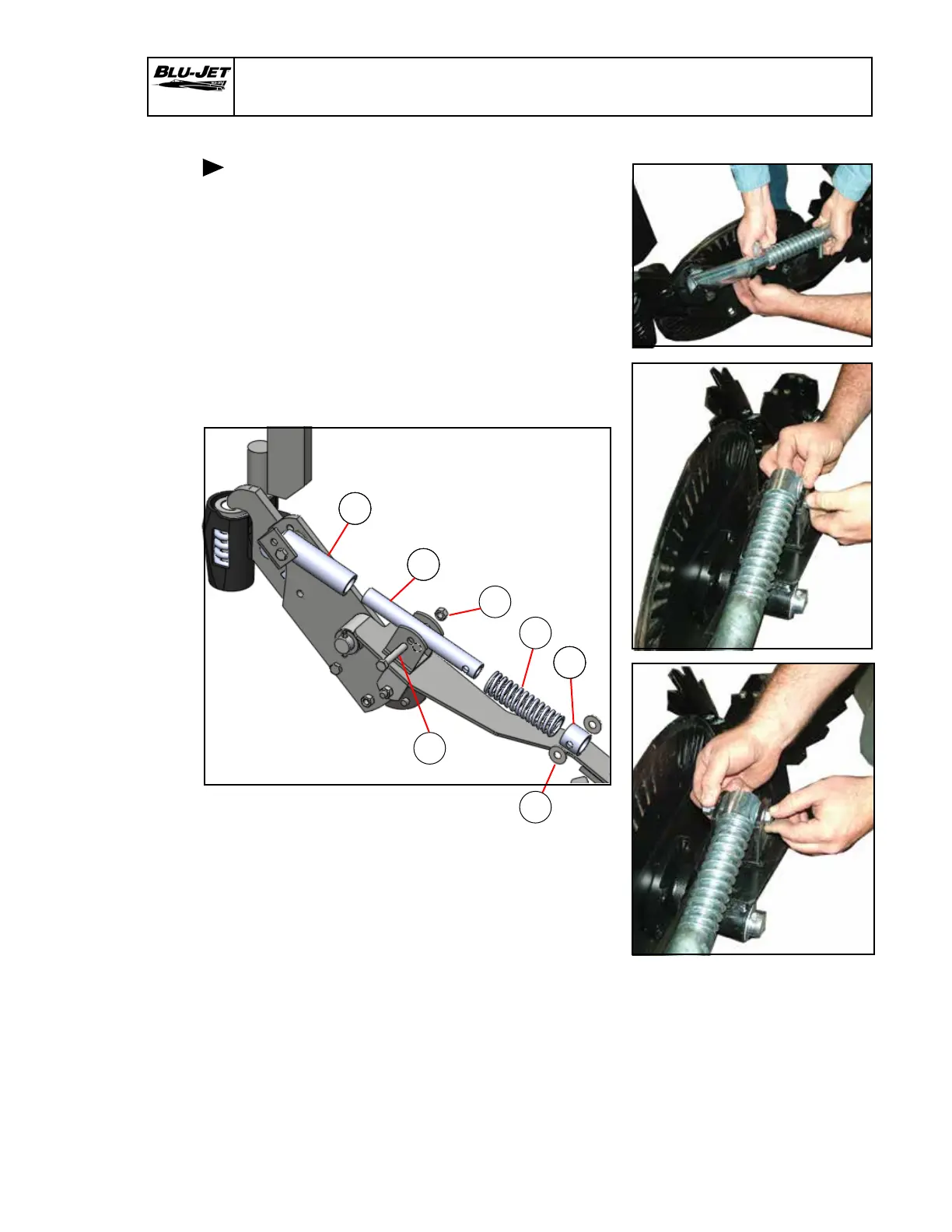 BLU-JET