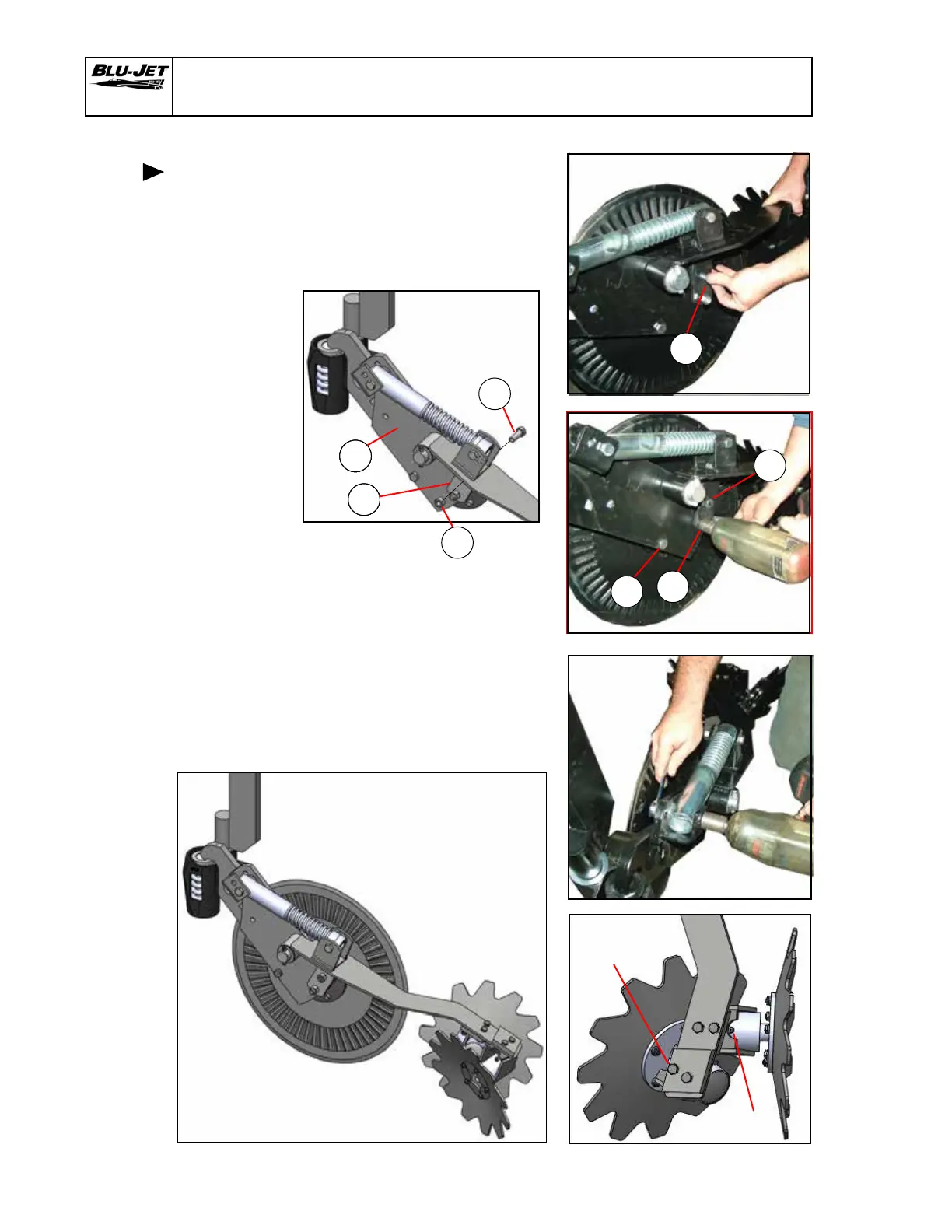 BLU-JET