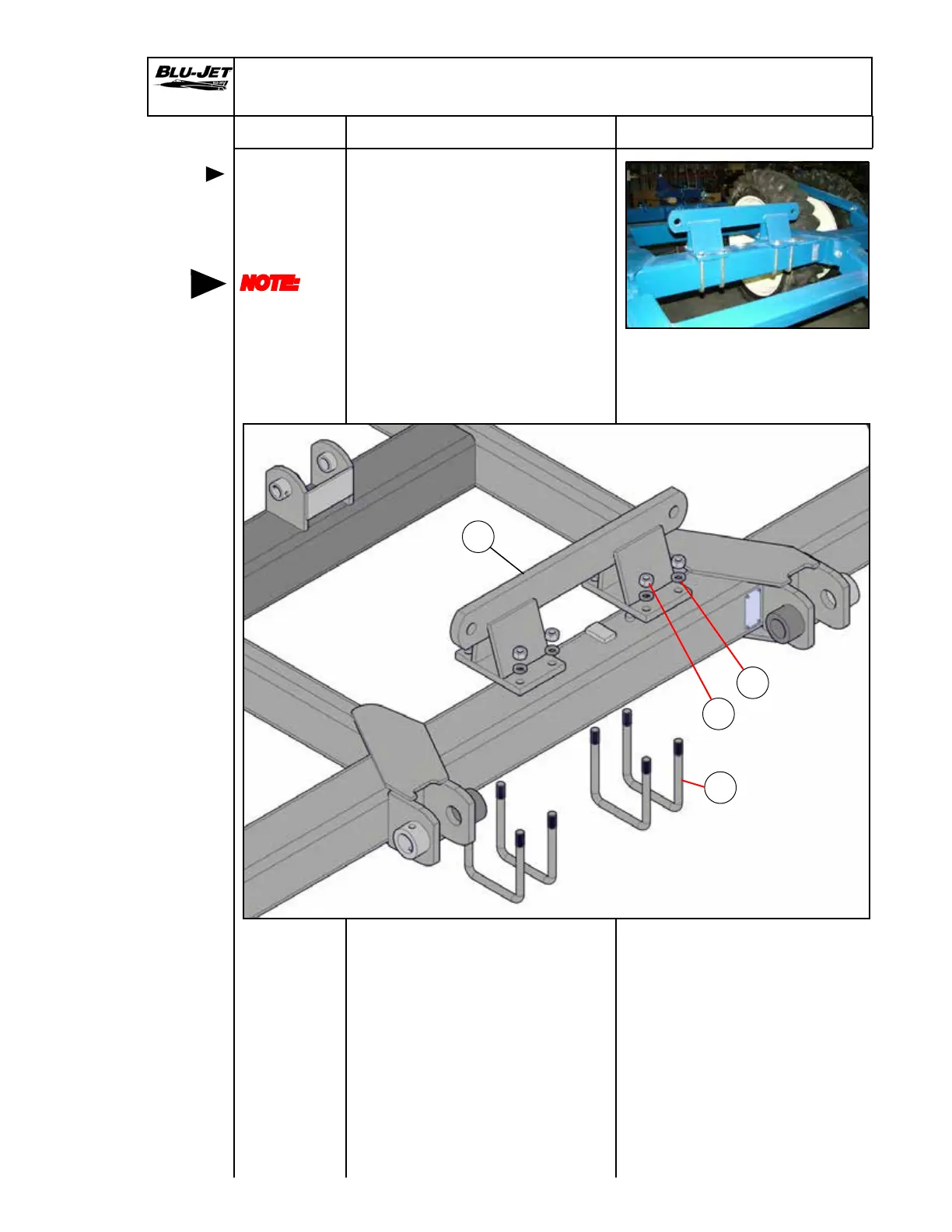 BLU-JET

NOTE: