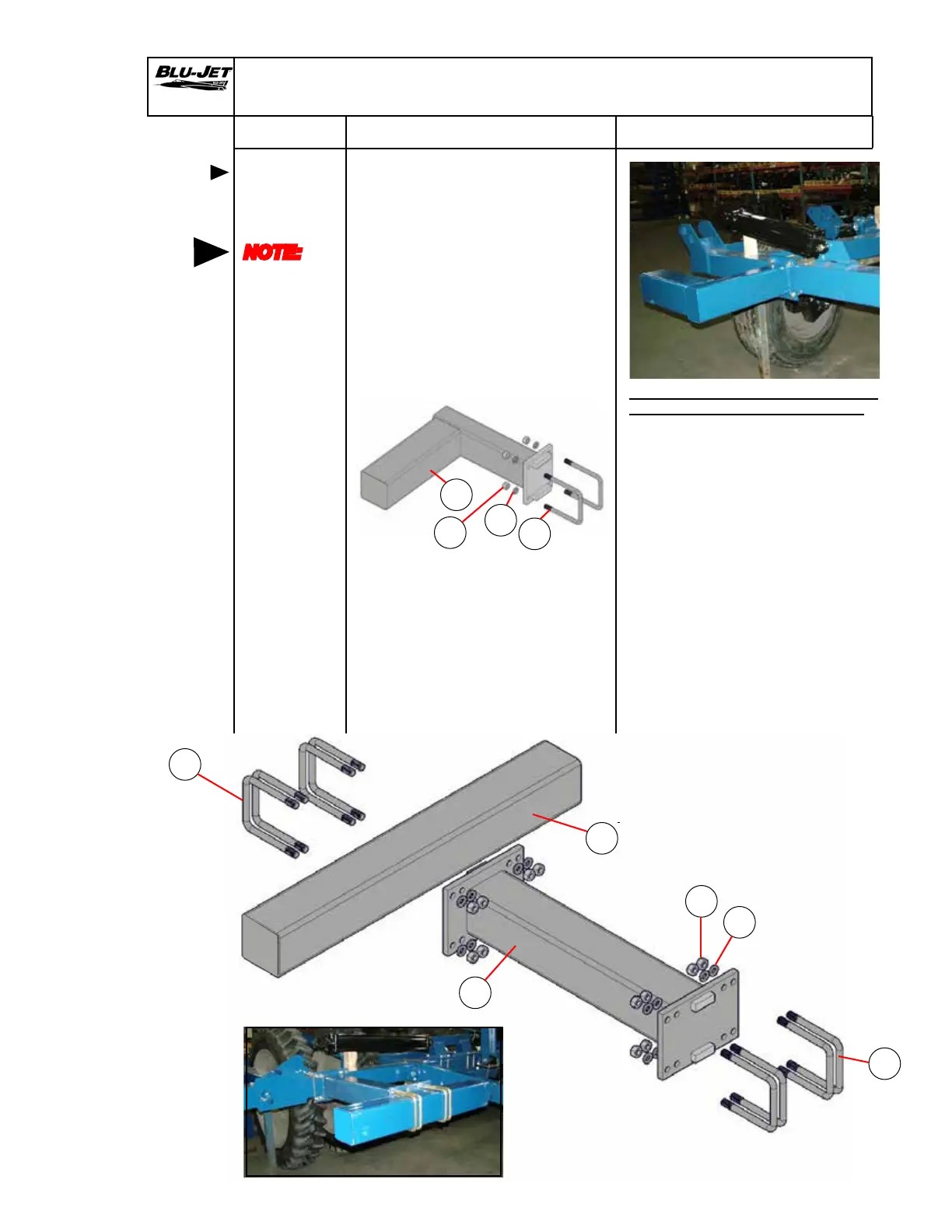 BLU-JET

NOTE: