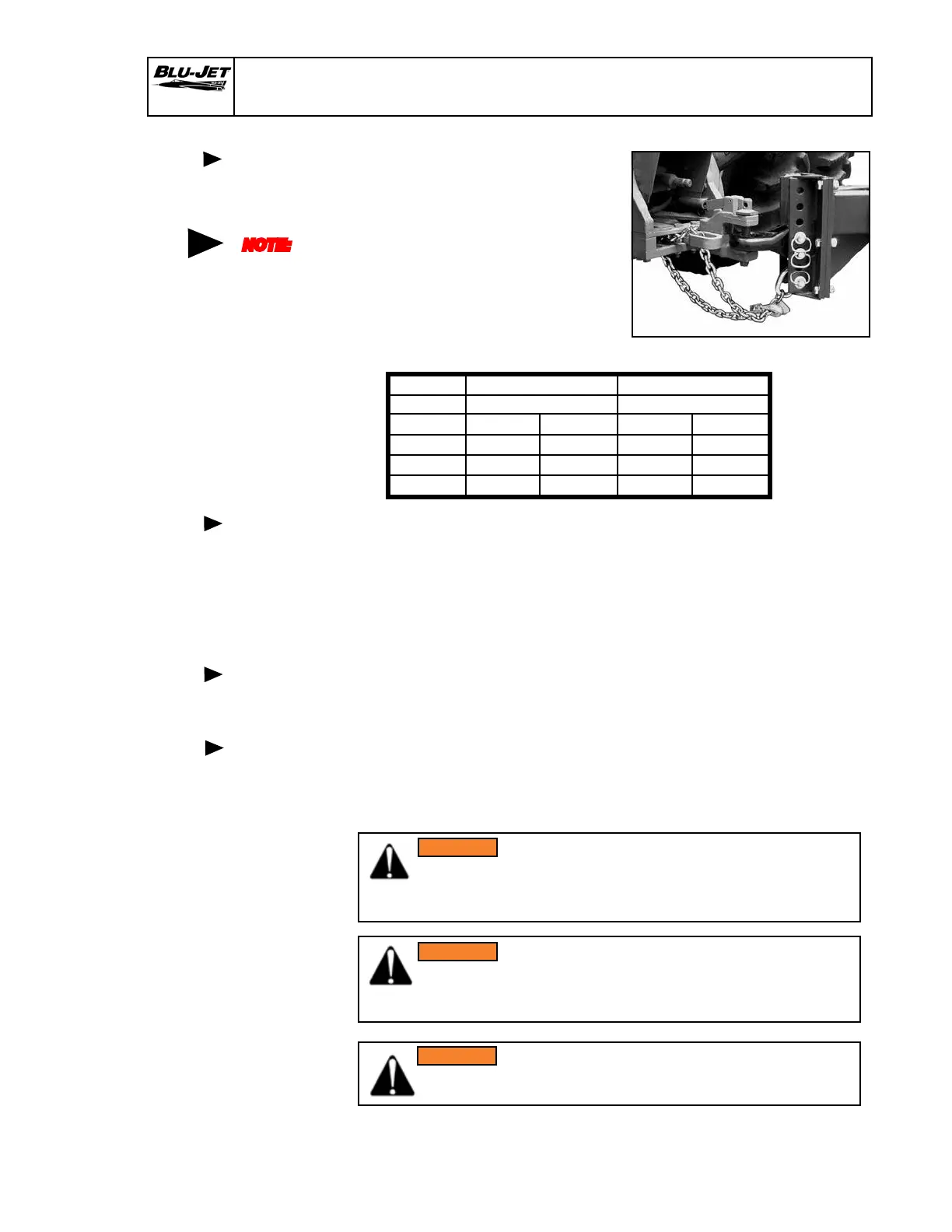 BLU-JET

NOTE: