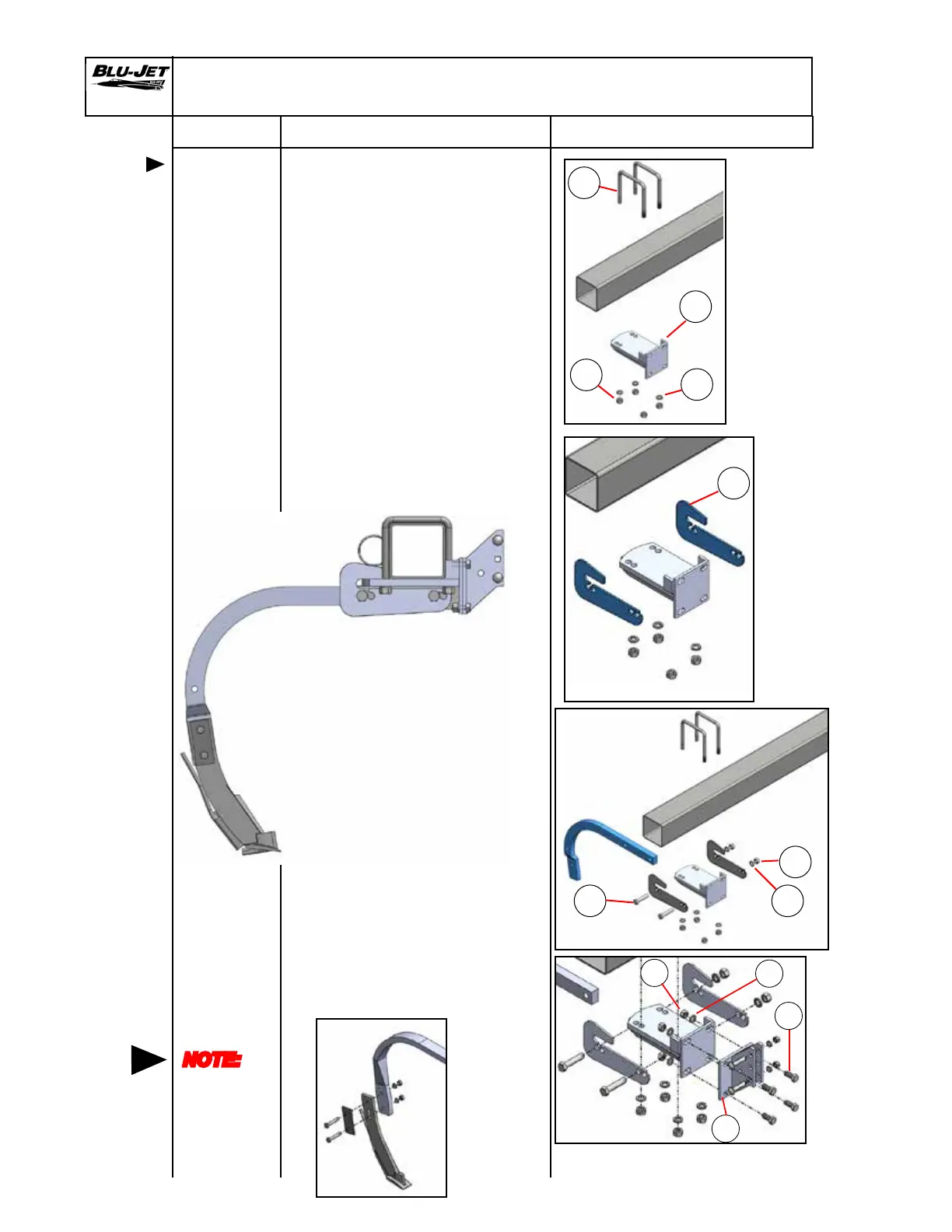 BLU-JET

NOTE: