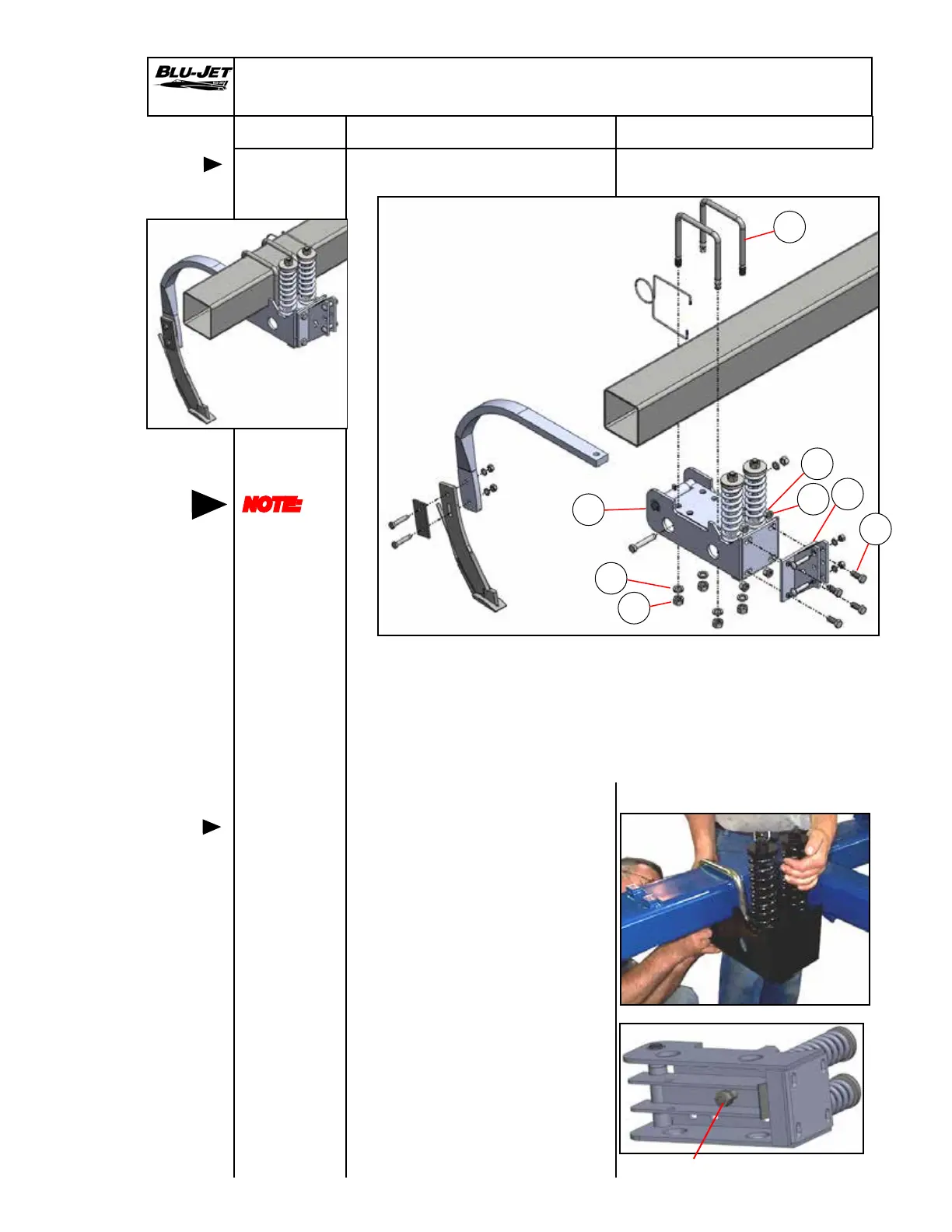 BLU-JET

NOTE: