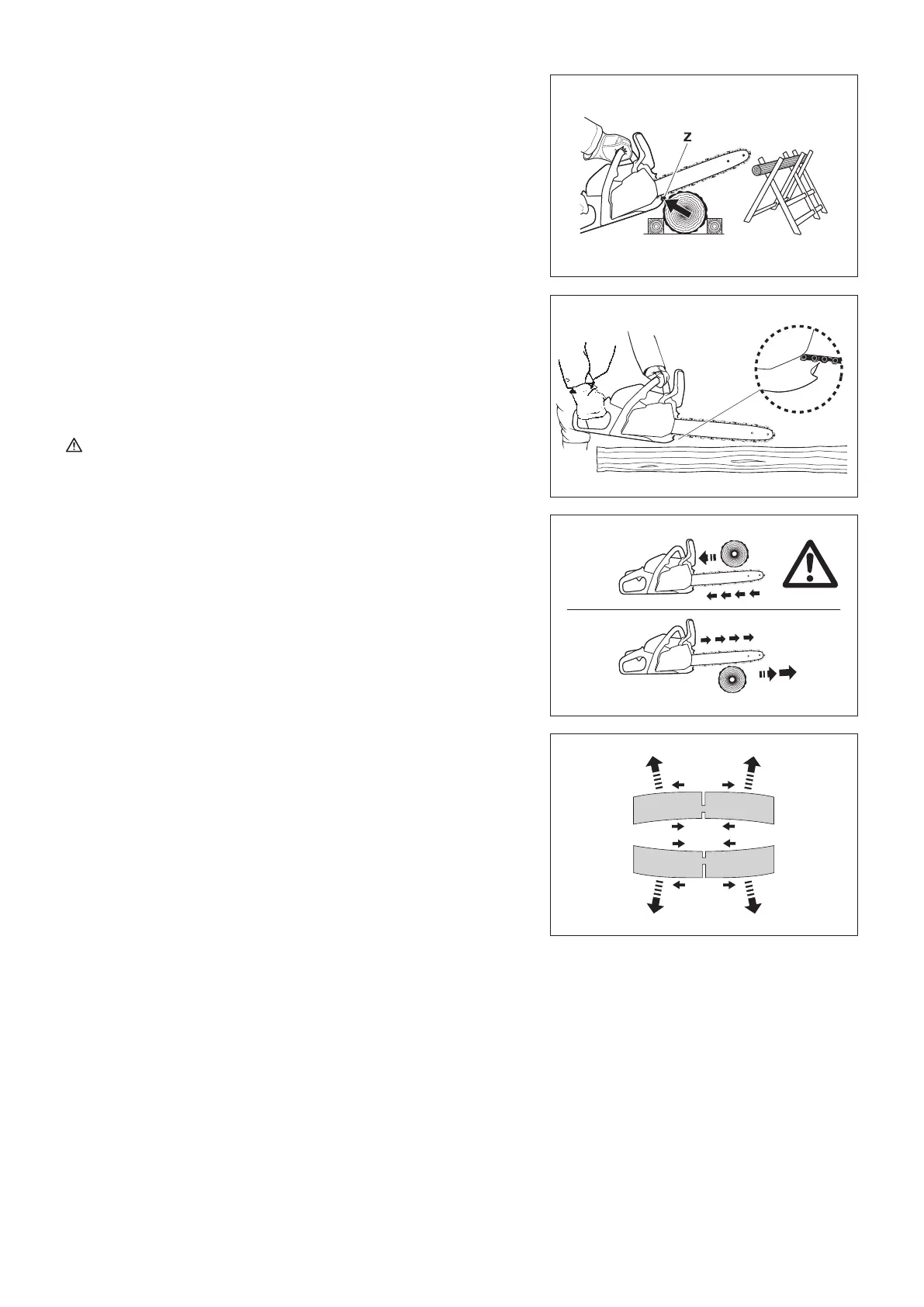 Z