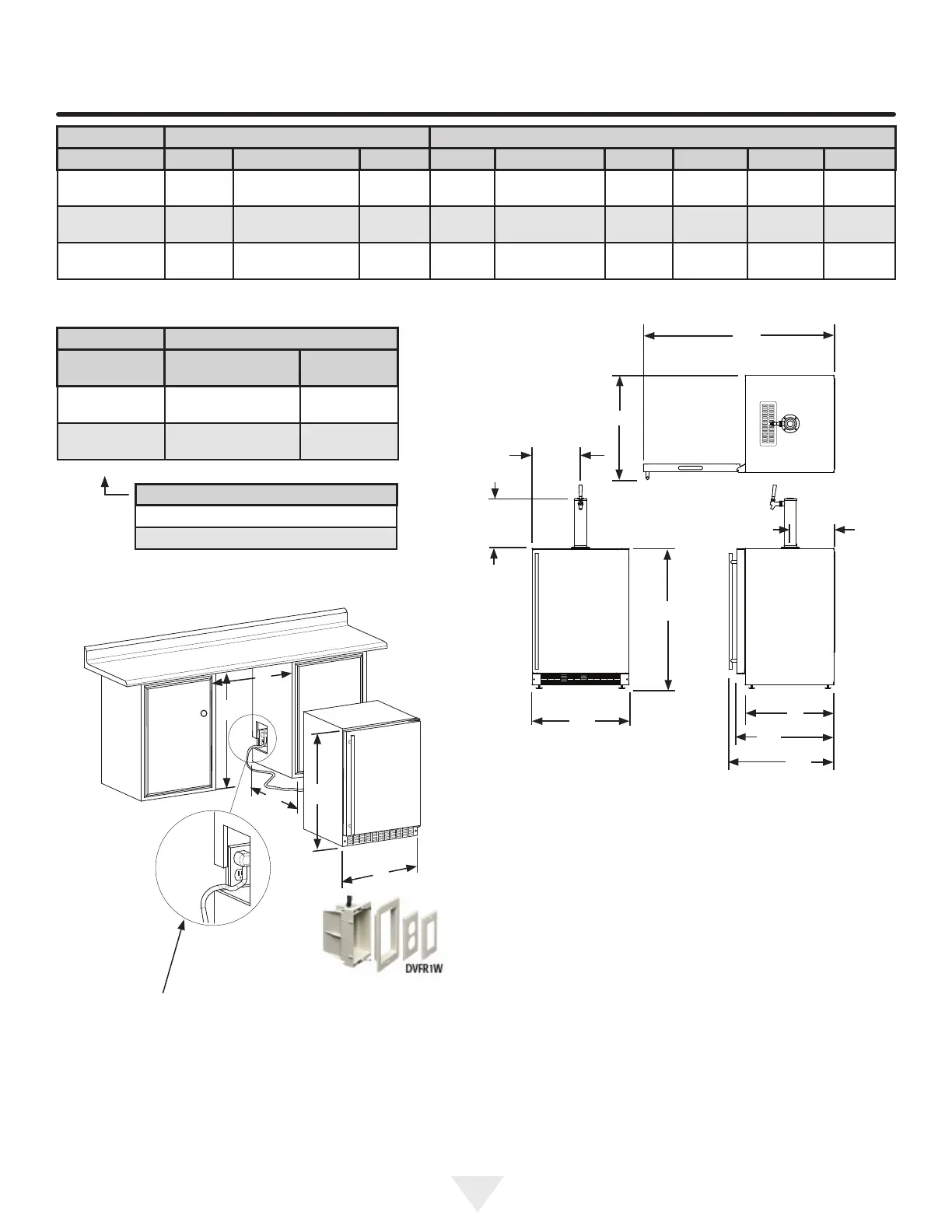 DVFR1W