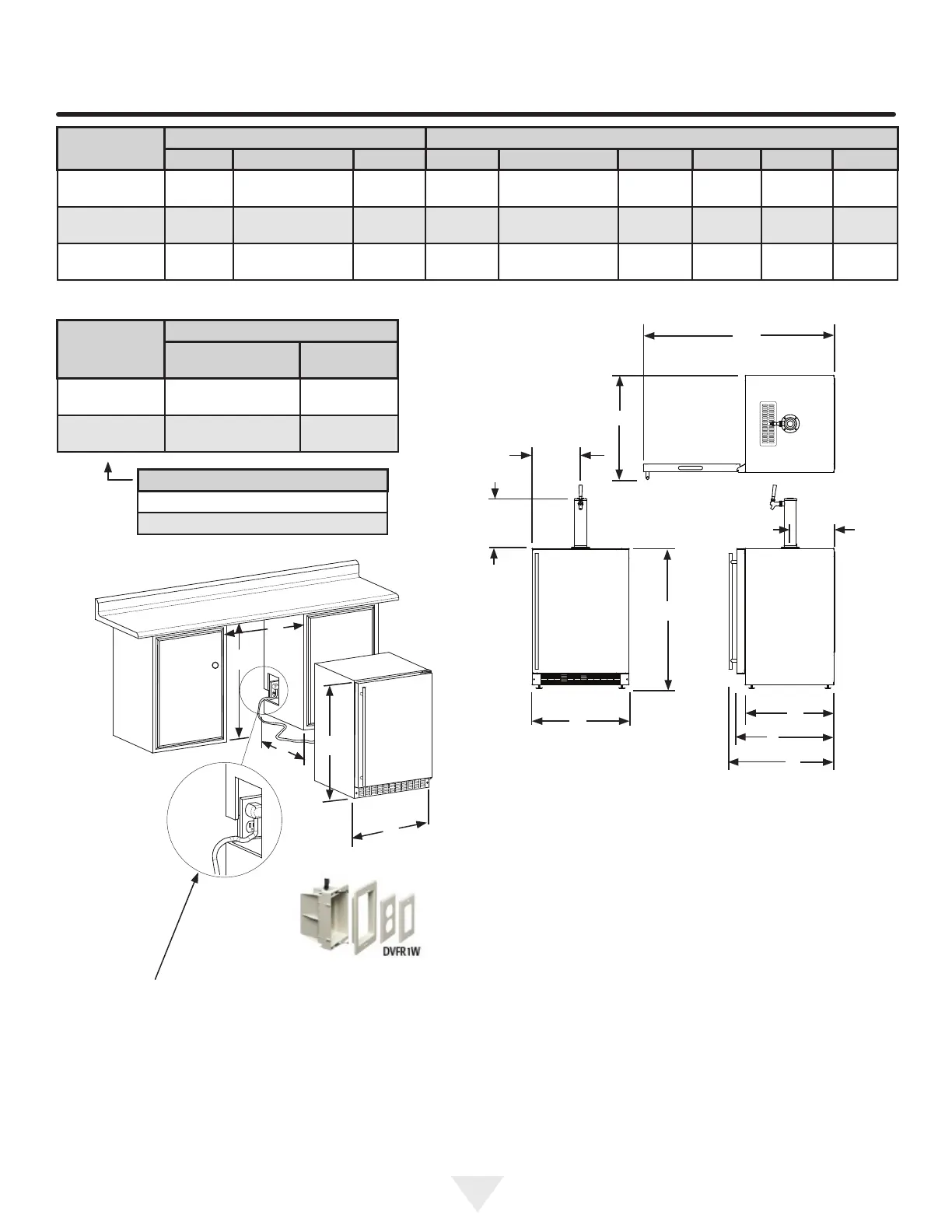 DVFR1W