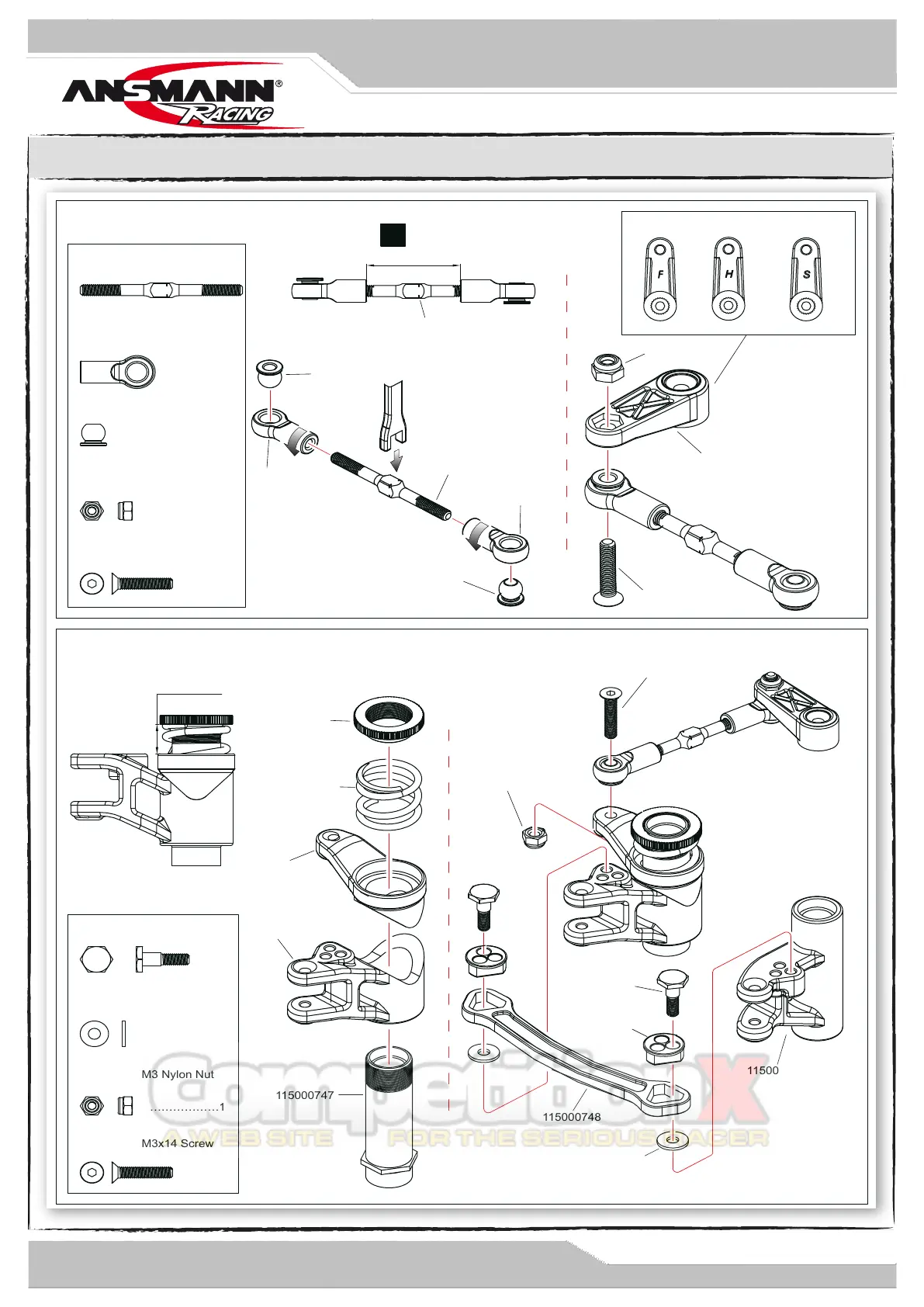 ANSMANN® RACING

F H S

M3 Nylon Nut

..................1

M3x14 Screw

115000747

115000748

11500

CompetitionX
A WEB SITE FOR THE SERIOUS RACER