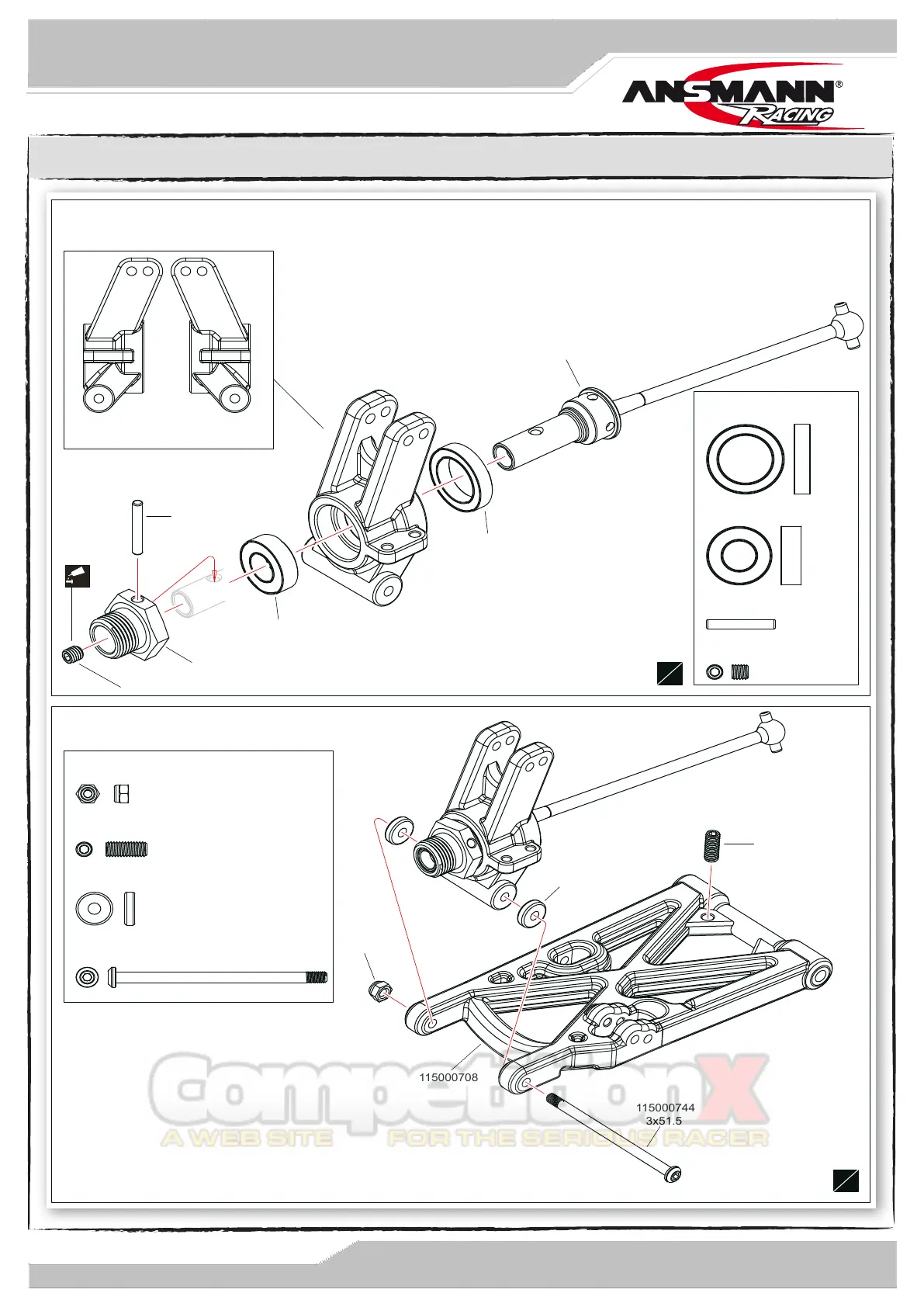 ANSMANN® RACING

115000708

115000744
3x51.5

CompetitionX
A WEB SITE FOR THE SERIOUS RACER