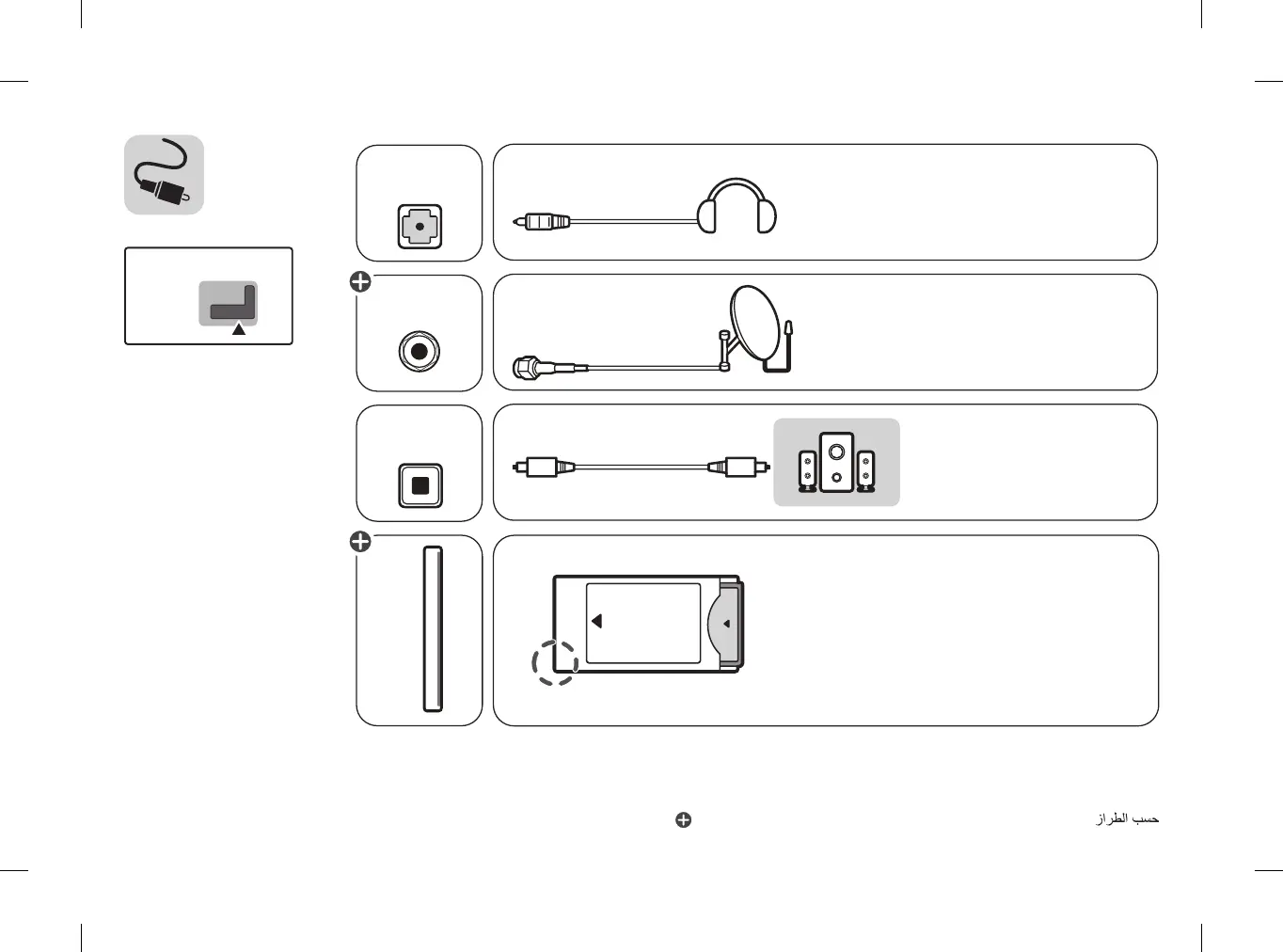 حسب الطراز