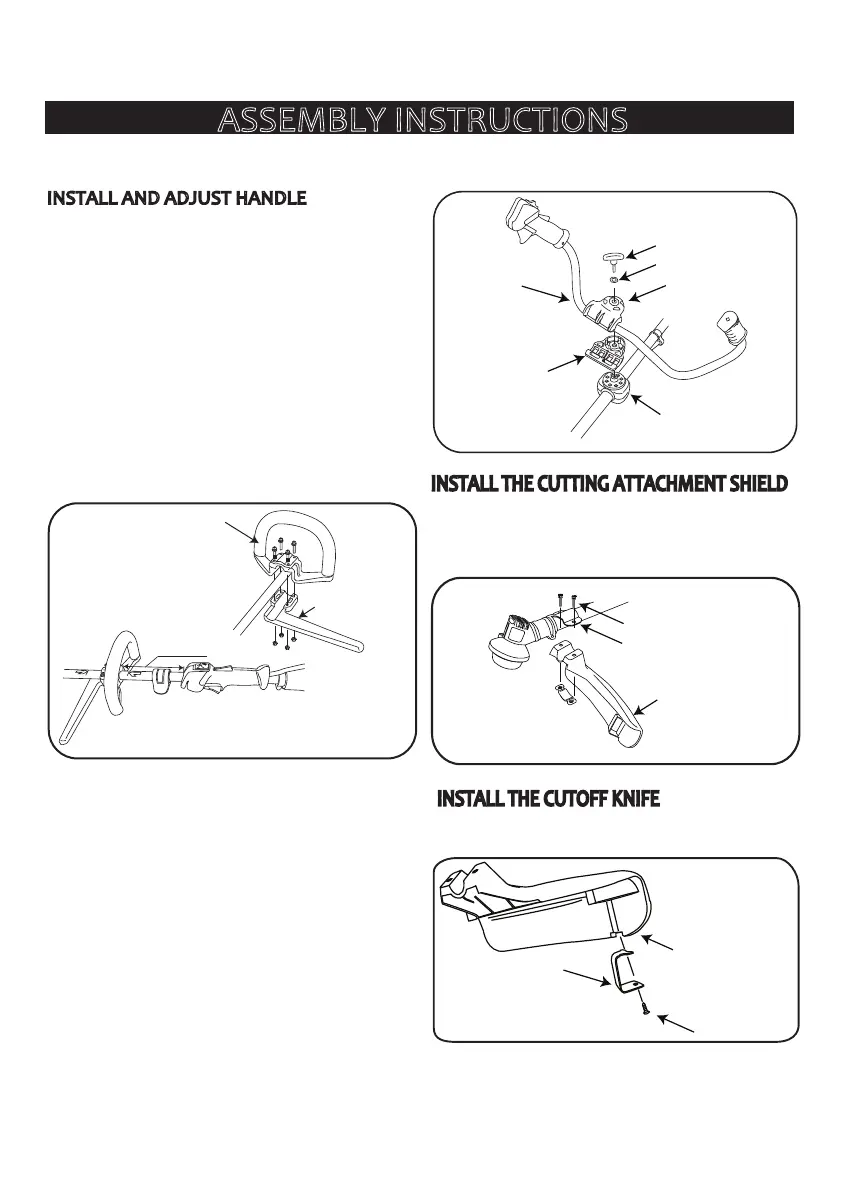 ASSEMBLY INSTRUCTIONS

INSTALL AND ADJUST HANDLE

INSTALL THE CUTTING ATTACHMENT SHIELD

INSTALL THE CUTOFF KNIFE