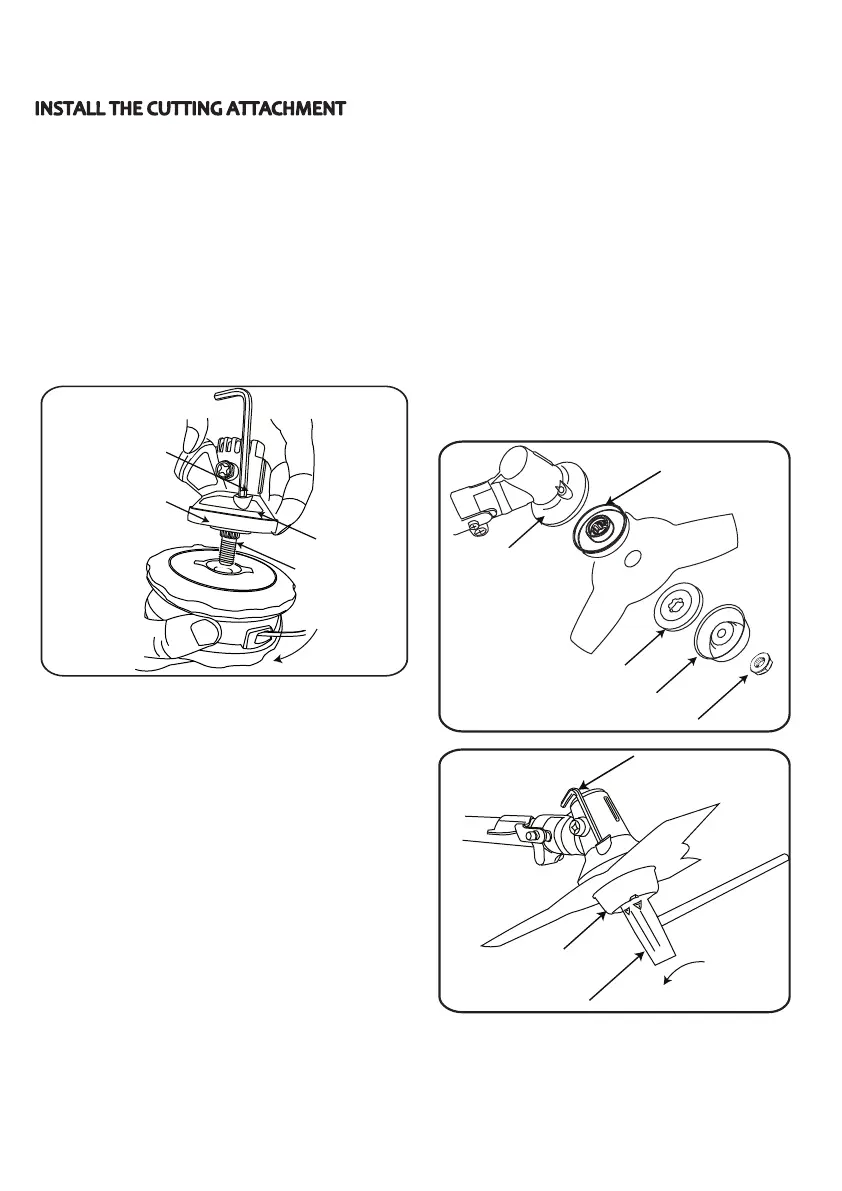 INSTALL THE CUTTING ATTACHMENT