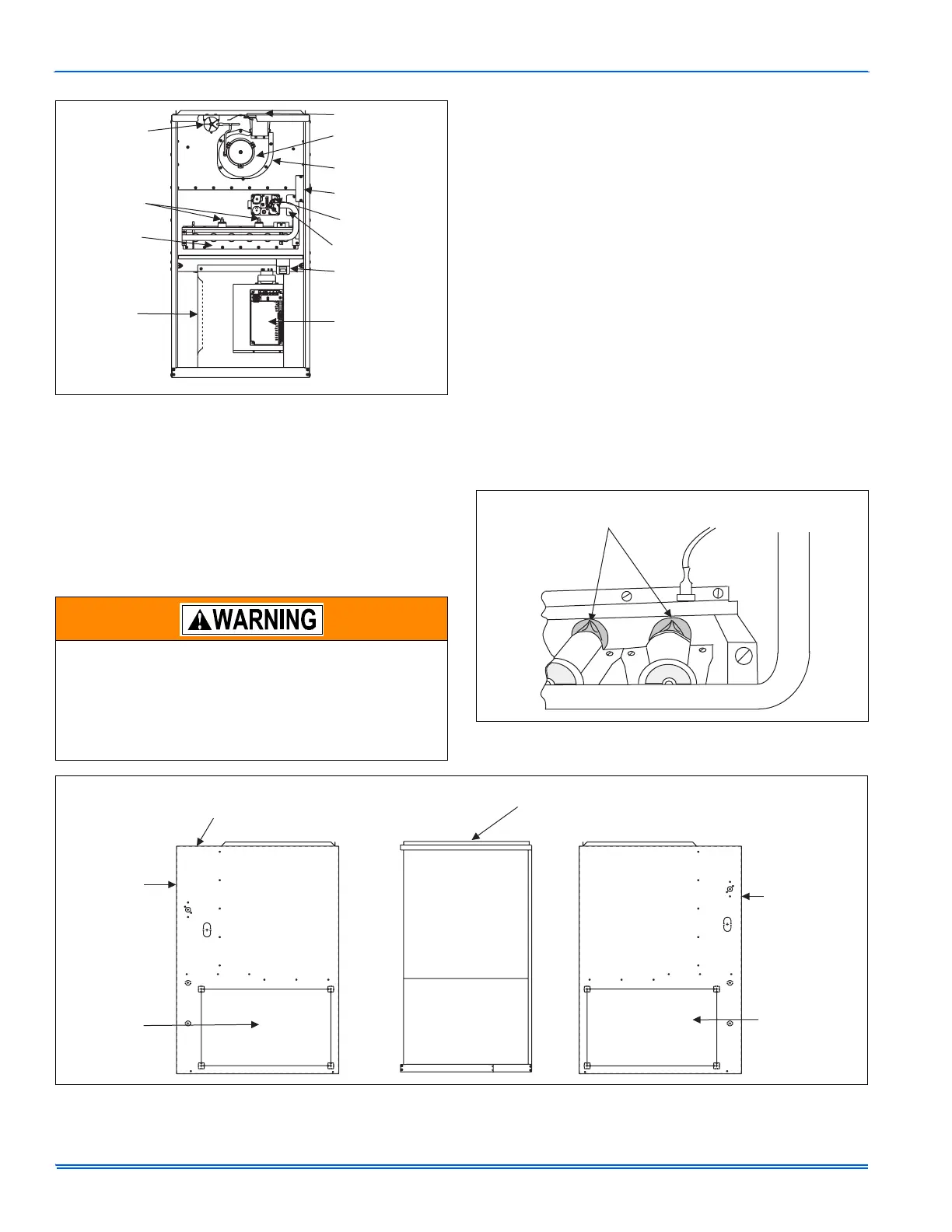 WARNING