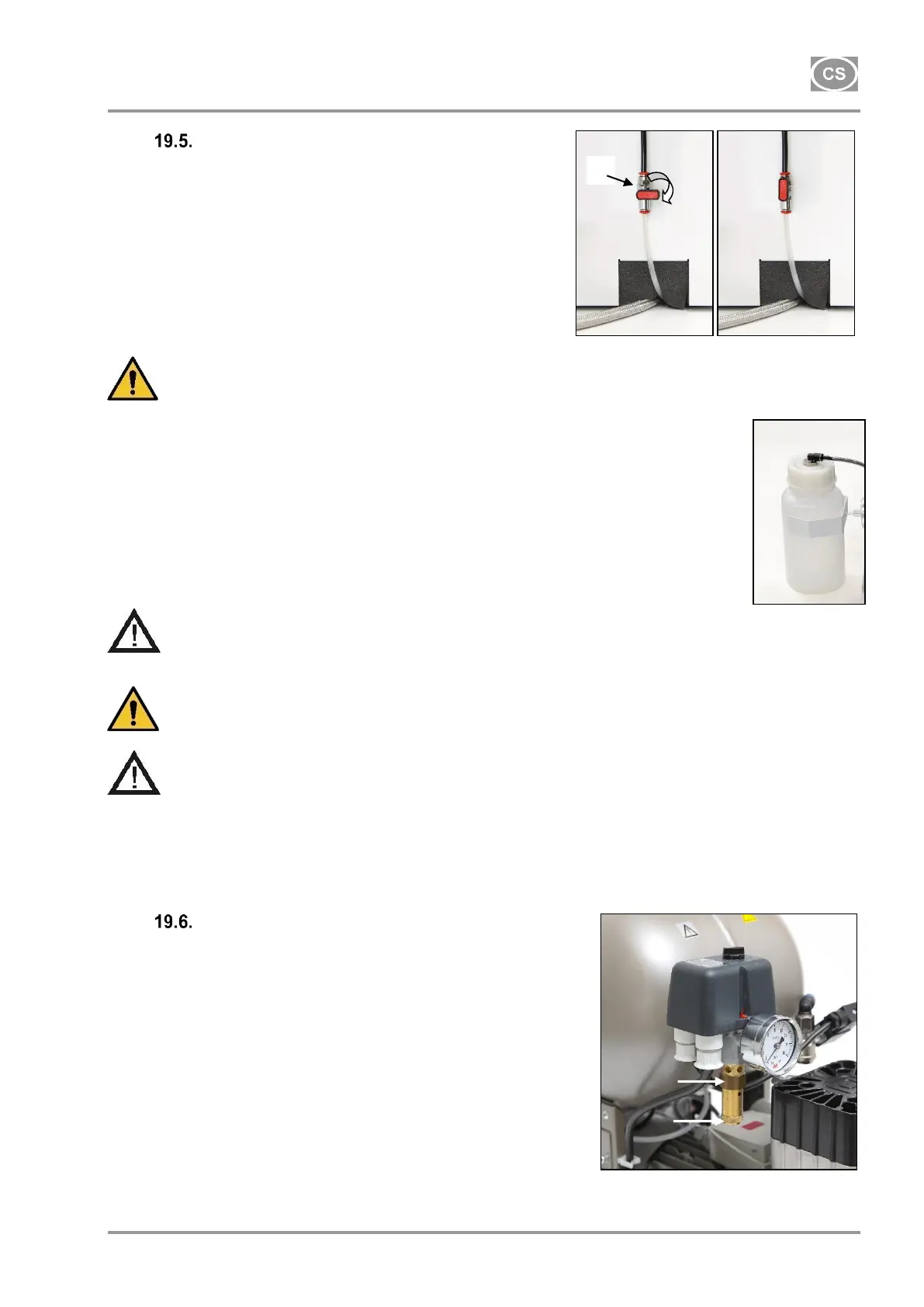 CS

19.5.

19.6.