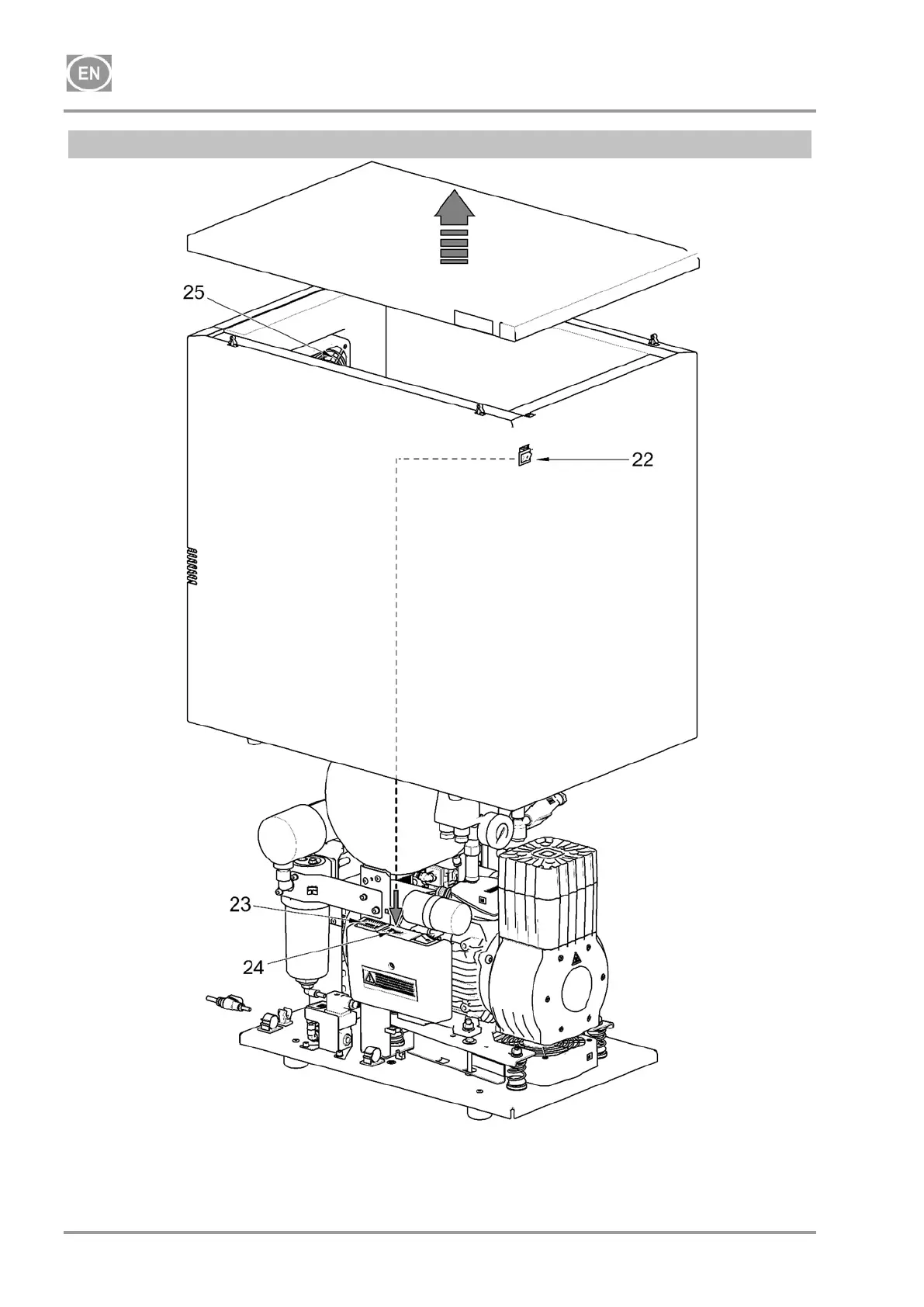 EN

25

22

23

24