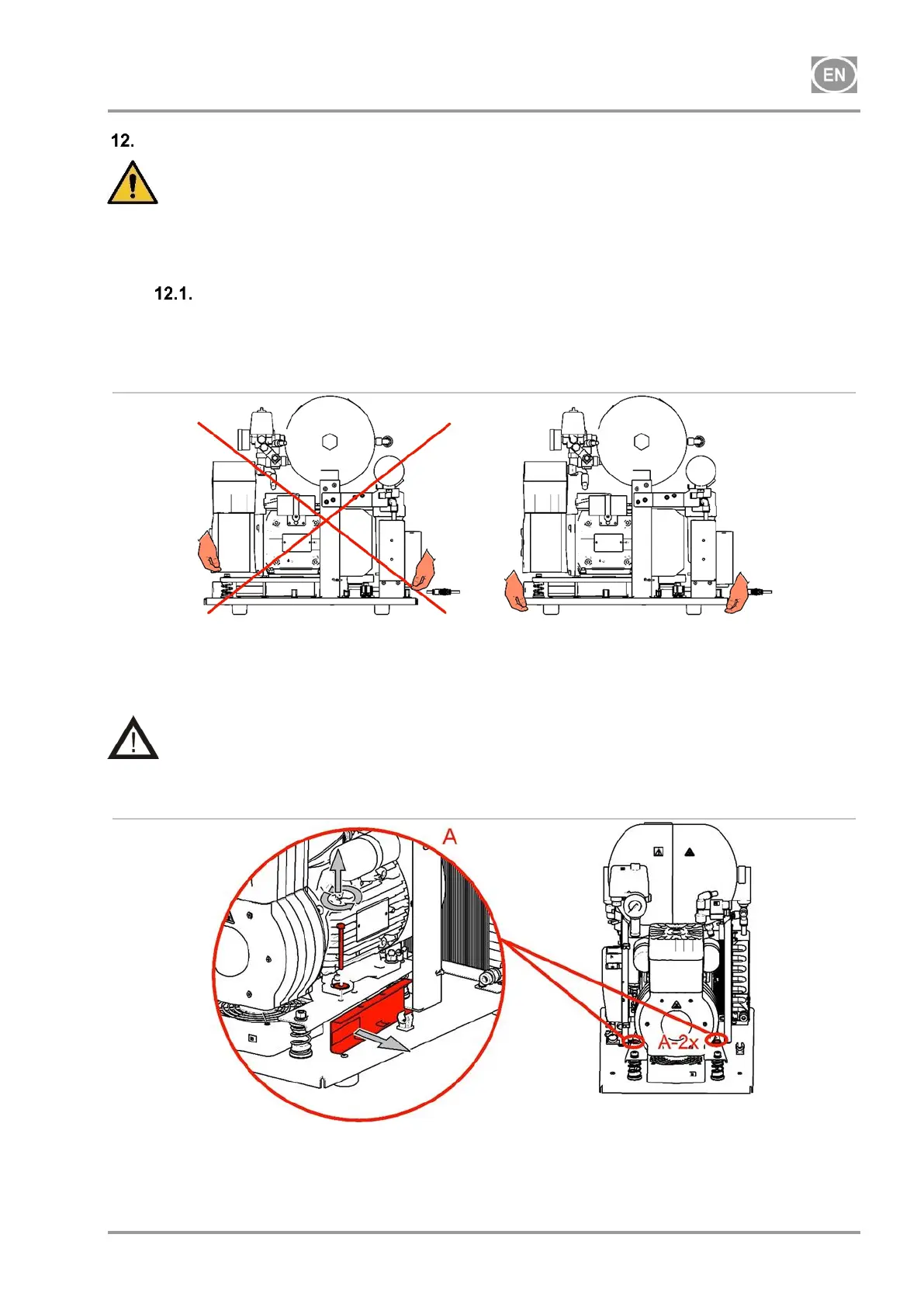 EN

12.

12.1.

A

A-2x