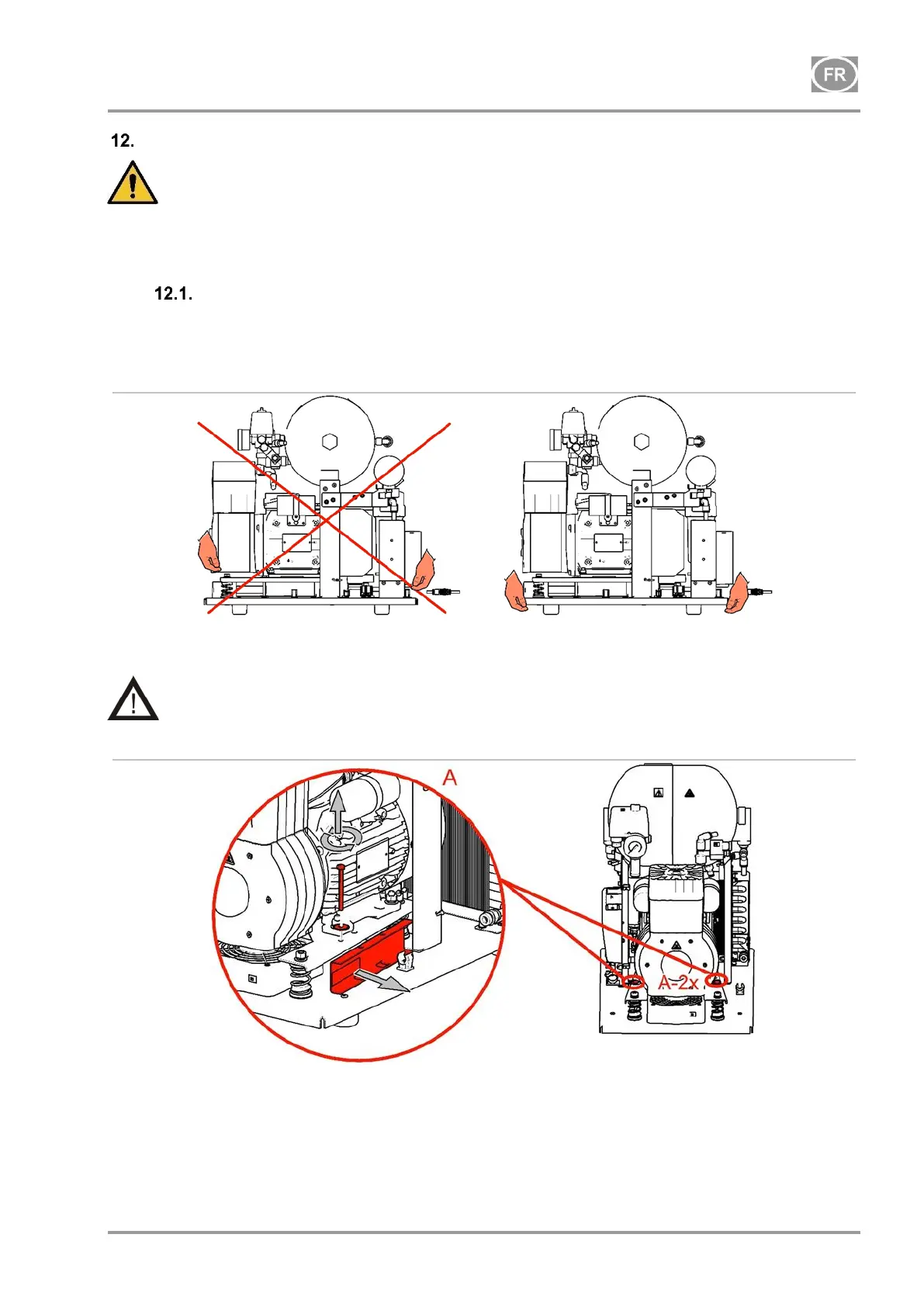 FR

12.

12.1.

A

A-2x