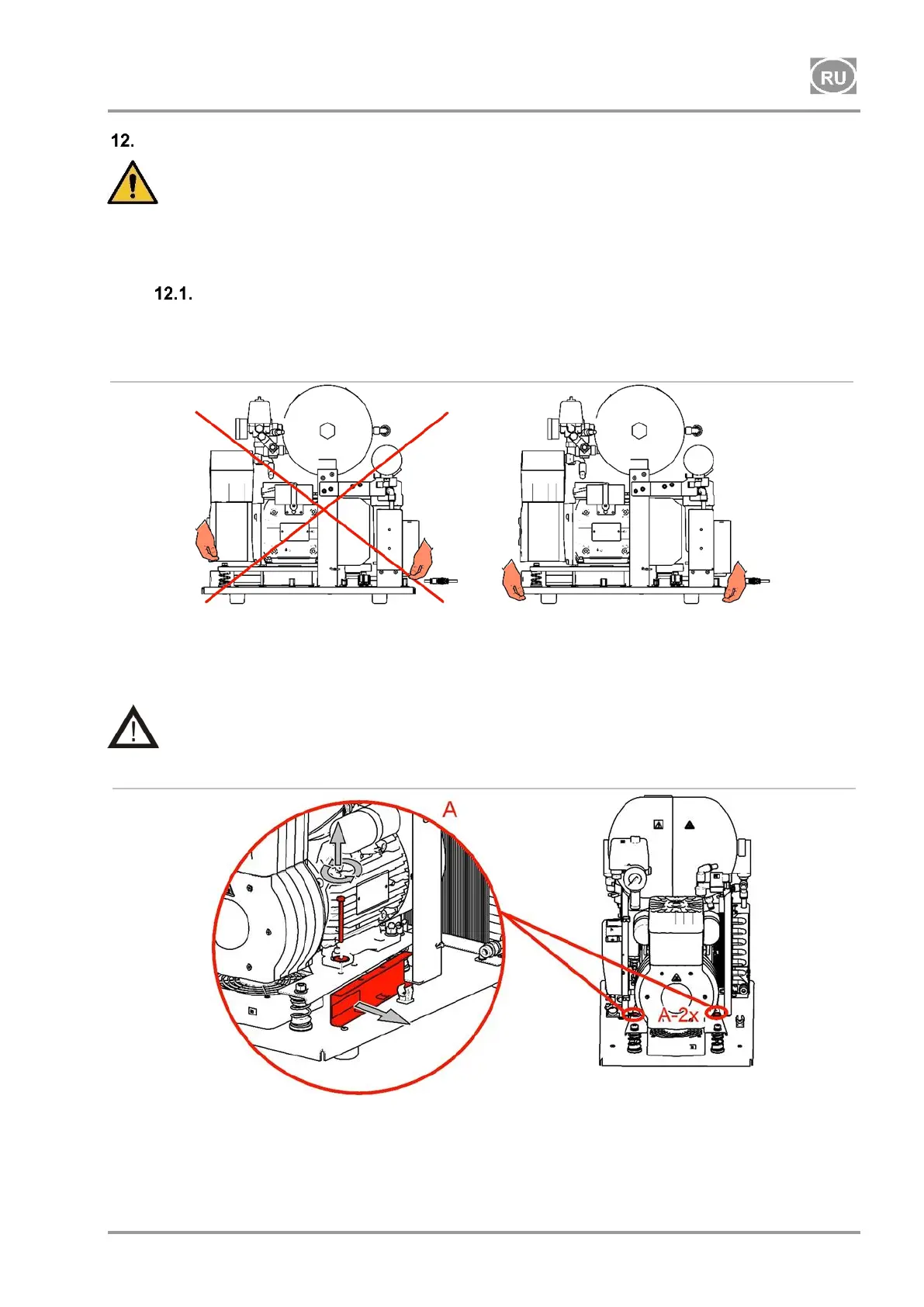 RU

12.

12.1.

A

A-2x