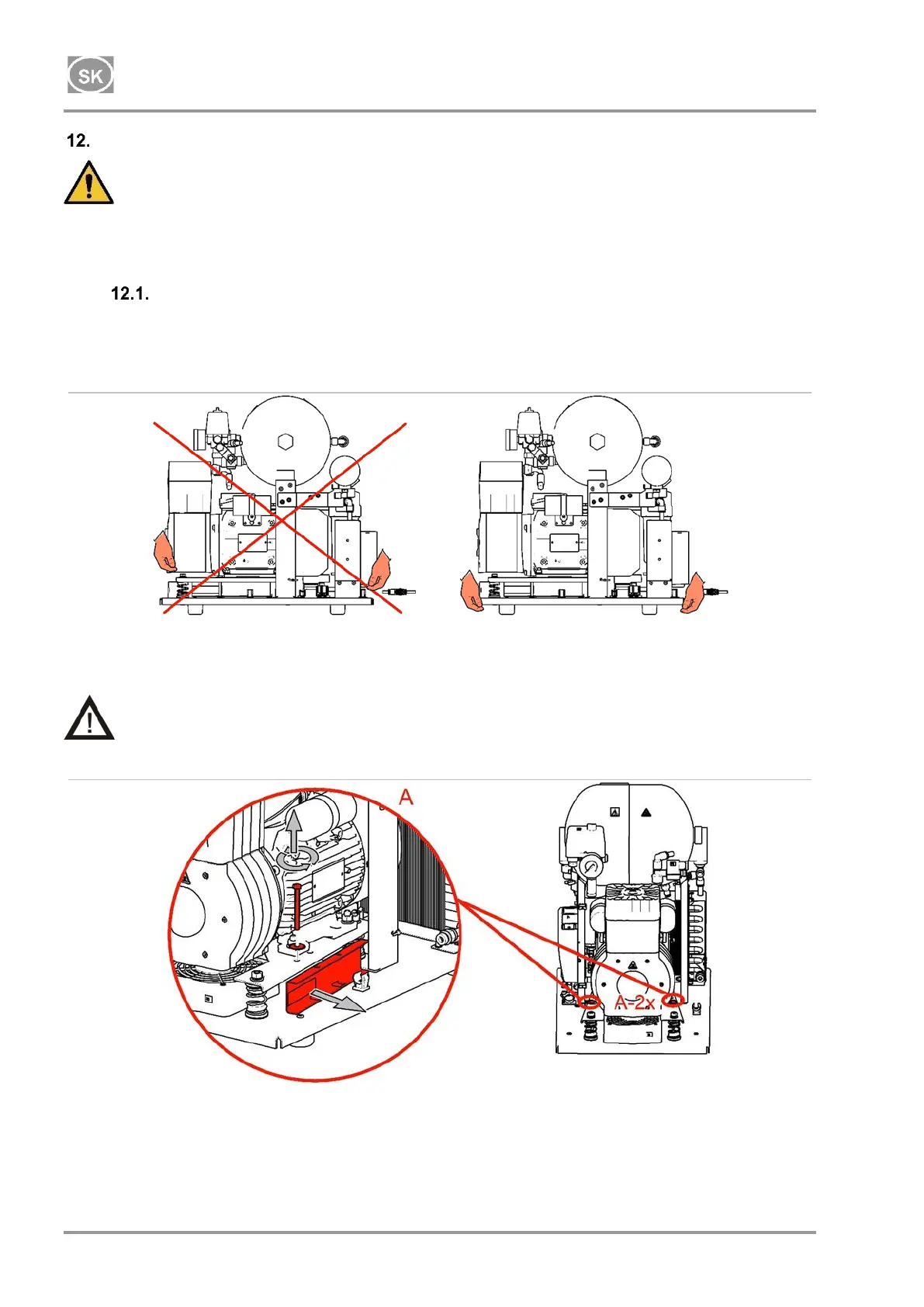 SK

12.

12.1.

A

A-2x