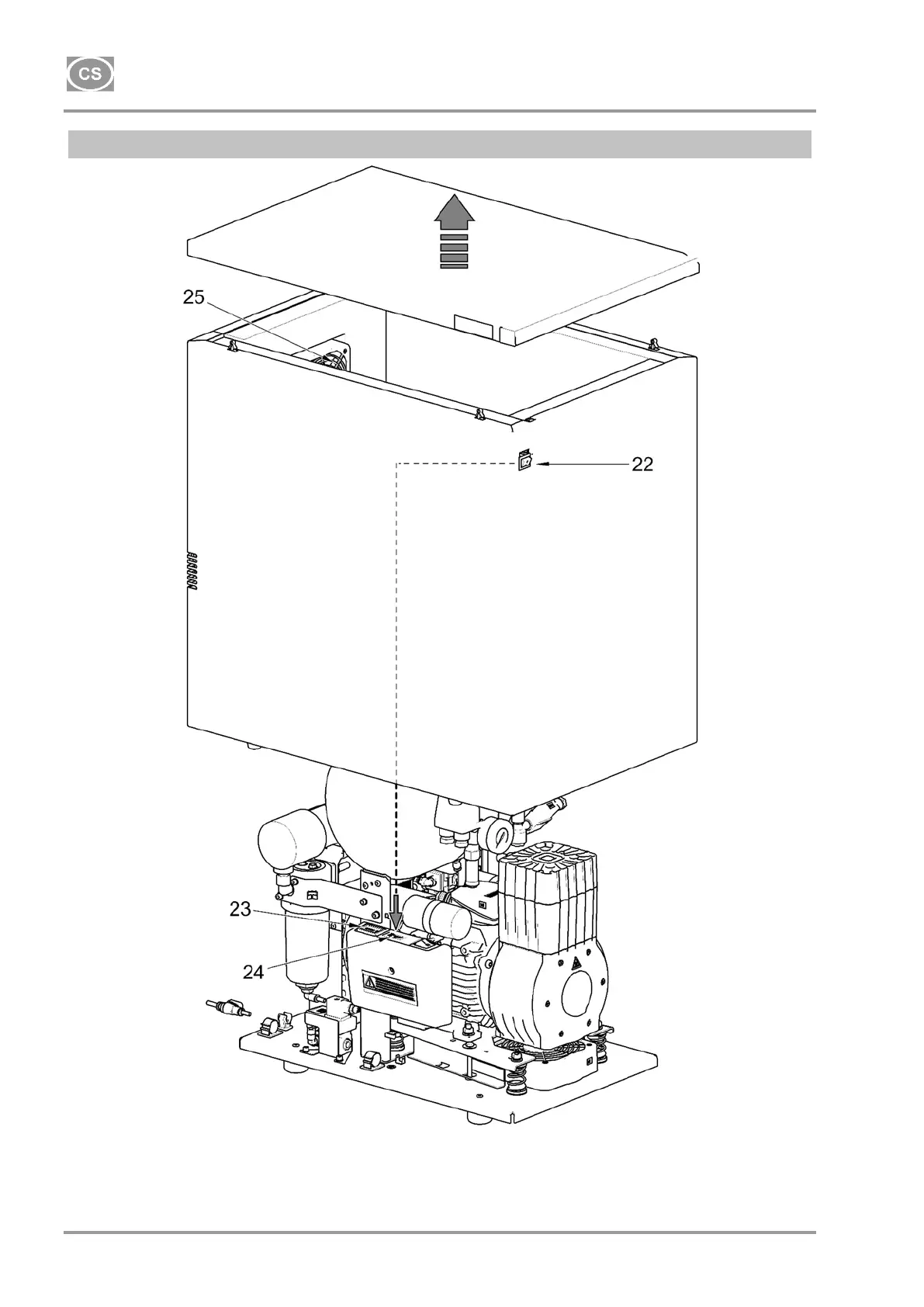 CS

25

22

23

24