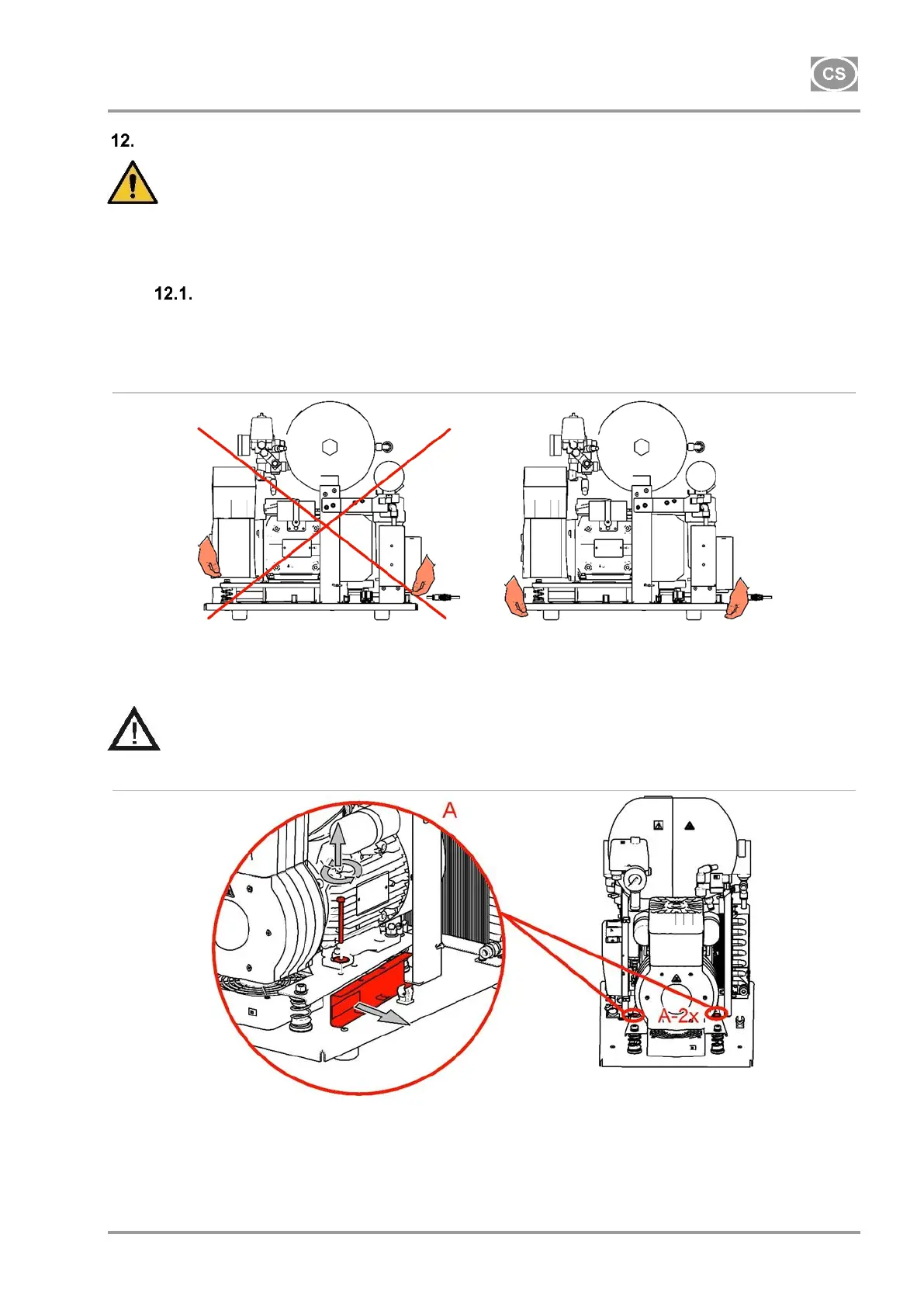 CS

12.

12.1.

A

A-2x